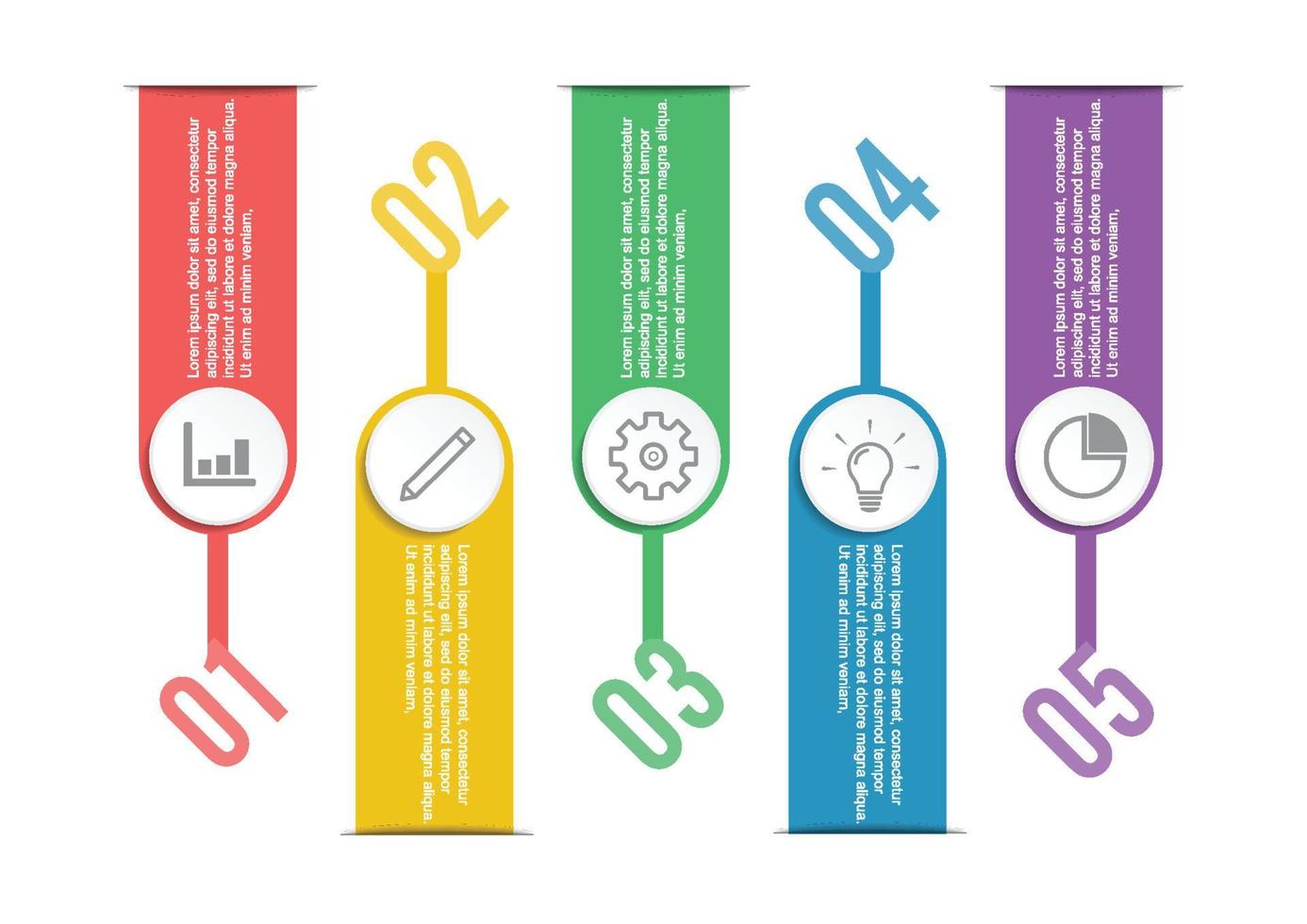 Lorem ipsum dolor sit amet, consectetur adipiscing elit, sed do eiusmod tempor incididunt ut labore et dolore magna aliqua. Ut enim ad minim veniam,

01

02

Lorem ipsum dolor sit amet, consectetur adipiscing elit, sed do eiusmod tempor incididunt ut labore et dolore magna aliqua. Ut enim ad minim veniam,

Lorem ipsum dolor sit amet, consectetur adipiscing elit, sed do eiusmod tempor incididunt ut labore et dolore magna aliqua. Ut enim ad minim veniam,

03

04

Lorem ipsum dolor sit amet, consectetur adipiscing elit, sed do eiusmod tempor incididunt ut labore et dolore magna aliqua. Ut enim ad minim veniam,

Lorem ipsum dolor sit amet, consectetur adipiscing elit, sed do eiusmod tempor incididunt ut labore et dolore magna aliqua. Ut enim ad minim veniam,

05