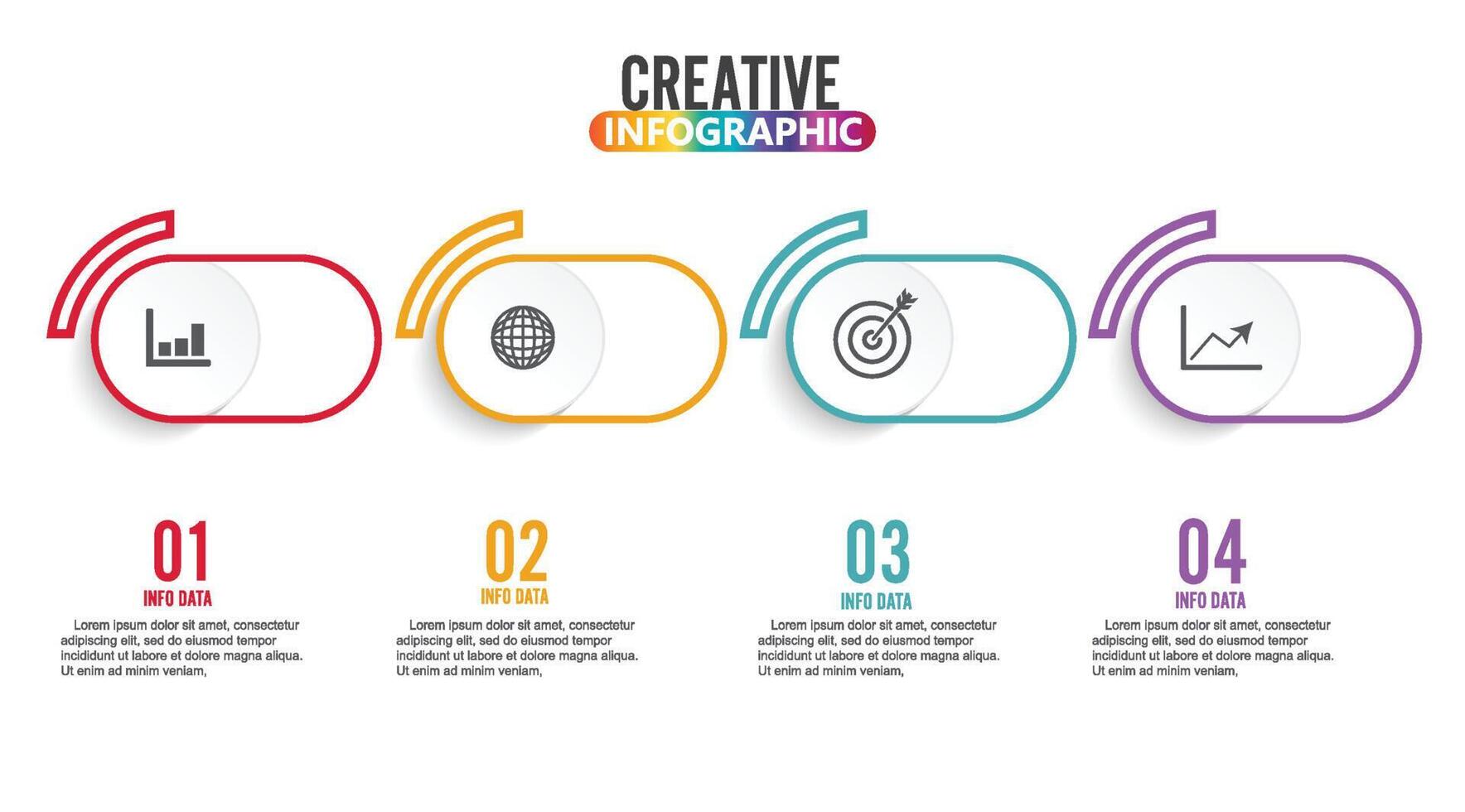 CREATIVE
INFOGRAPHIC

01
INFO DATA
Lorem ipsum dolor sit amet, consectetur adipiscing elit, sed do eiusmod tempor incididunt ut labore et dolore magna aliqua. Ut enim ad minim veniam,

02
INFO DATA
Lorem ipsum dolor sit amet, consectetur adipiscing elit, sed do eiusmod tempor incididunt ut labore et dolore magna aliqua. Ut enim ad minim veniam,

03
INFO DATA
Lorem ipsum dolor sit amet, consectetur adipiscing elit, sed do eiusmod tempor incididunt ut labore et dolore magna aliqua. Ut enim ad minim veniam,

04
INFO DATA
Lorem ipsum dolor sit amet, consectetur adipiscing elit, sed do eiusmod tempor incididunt ut labore et dolore magna aliqua. Ut enim ad minim veniam,