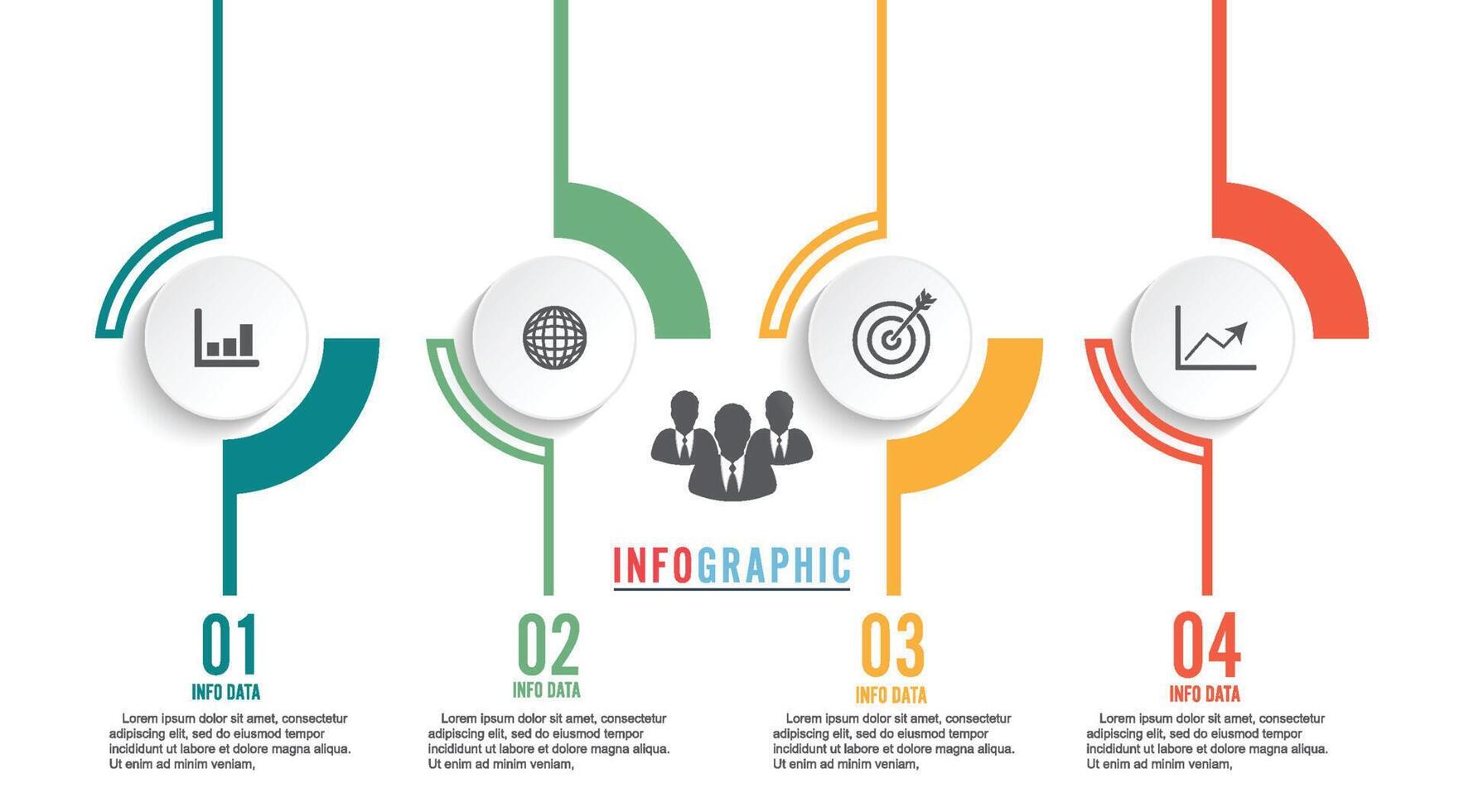 INFOGRAPHIC

01
INFO DATA
Lorem ipsum dolor sit amet, consectetur adipiscing elit, sed do eiusmod tempor incididunt ut labore et dolore magna aliqua. Ut enim ad minim veniam,

02
INFO DATA
Lorem ipsum dolor sit amet, consectetur adipiscing elit, sed do eiusmod tempor incididunt ut labore et dolore magna aliqua. Ut enim ad minim veniam,

03
INFO DATA
Lorem ipsum dolor sit amet, consectetur adipiscing elit, sed do eiusmod tempor incididunt ut labore et dolore magna aliqua. Ut enim ad minim veniam,

04
INFO DATA
Lorem ipsum dolor sit amet, consectetur adipiscing elit, sed do eiusmod tempor incididunt ut labore et dolore magna aliqua. Ut enim ad minim veniam,