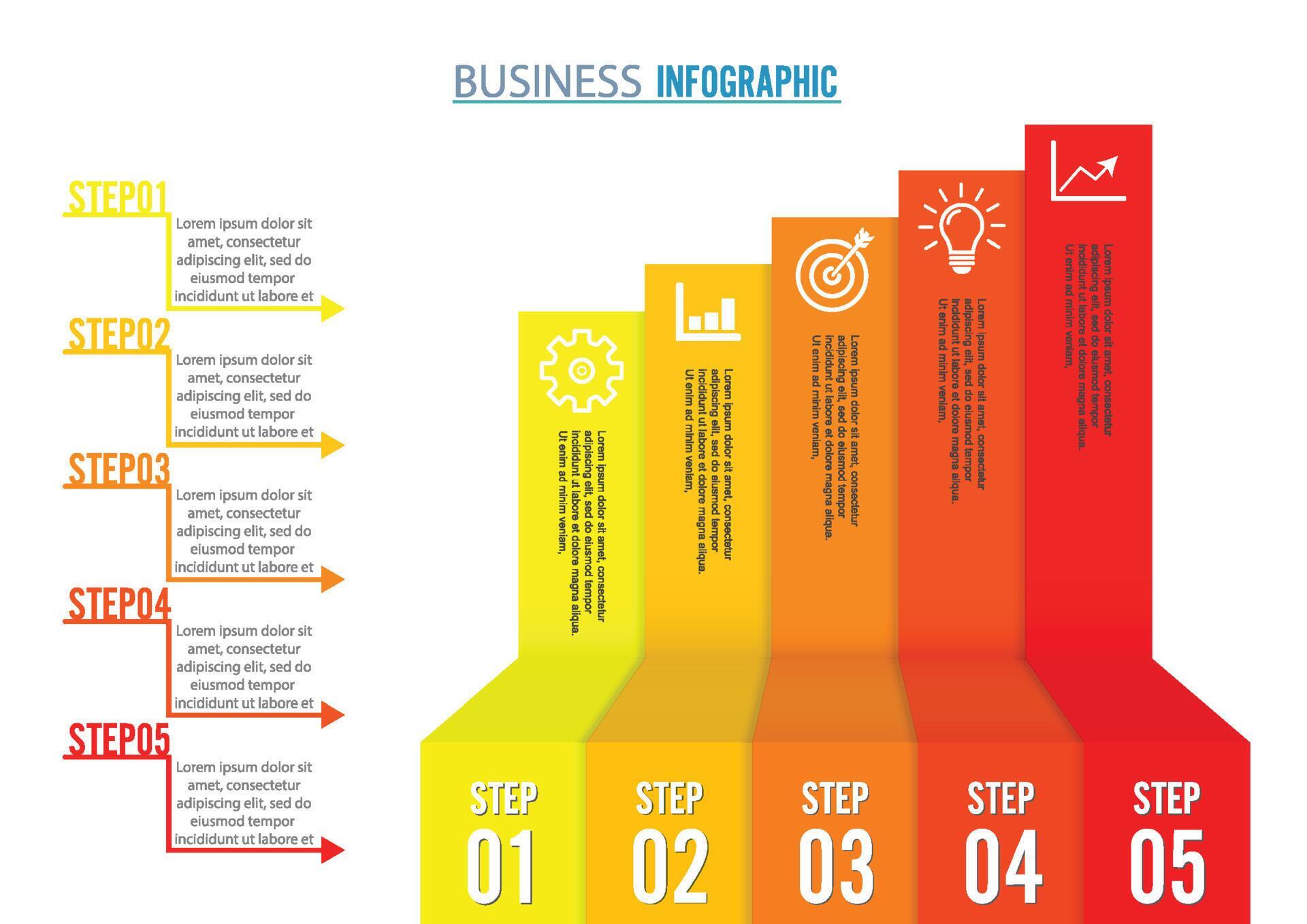 BUSINESS INFOGRAPHIC

STEP01
Lorem ipsum dolor sit amet, consectetur adipiscing elit, sed do eiusmod tempor incididunt ut labore et

STEP02
Lorem ipsum dolor sit amet, consectetur adipiscing elit, sed do eiusmod tempor incididunt ut labore et

STEP03
Lorem ipsum dolor sit amet, consectetur adipiscing elit, sed do eiusmod tempor incididunt ut labore et

STEP04
Lorem ipsum dolor sit amet, consectetur adipiscing elit, sed do eiusmod tempor incididunt ut labore et

STEP05
Lorem ipsum dolor sit amet, consectetur adipiscing elit, sed do eiusmod tempor incididunt ut labore et

Lorem ipsum dolor sit amet, consectetur adipiscing elit, sed do eiusmod tempor incididunt ut labore et dolore magna aliqua. Ut enim ad minim veniam,

Lorem ipsum dolor sit amet, consectetur adipiscing elit, sed do eiusmod tempor incididunt ut labore et dolore magna aliqua. Ut enim ad minim veniam,

Lorem ipsum dolor sit amet, consectetur adipiscing elit, sed do eiusmod tempor incididunt ut labore et dolore magna aliqua. Ut enim ad minim veniam,

Lorem ipsum dolor sit amet, consectetur adipiscing elit, sed do eiusmod tempor incididunt ut labore et dolore magna aliqua. Ut enim ad minim veniam,

Lorem ipsum dolor sit amet, consectetur adipiscing elit, sed do eiusmod tempor incididunt ut labore et dolore magna aliqua. Ut enim ad minim veniam,

STEP 01

STEP 02

STEP 03

STEP 04

STEP 05