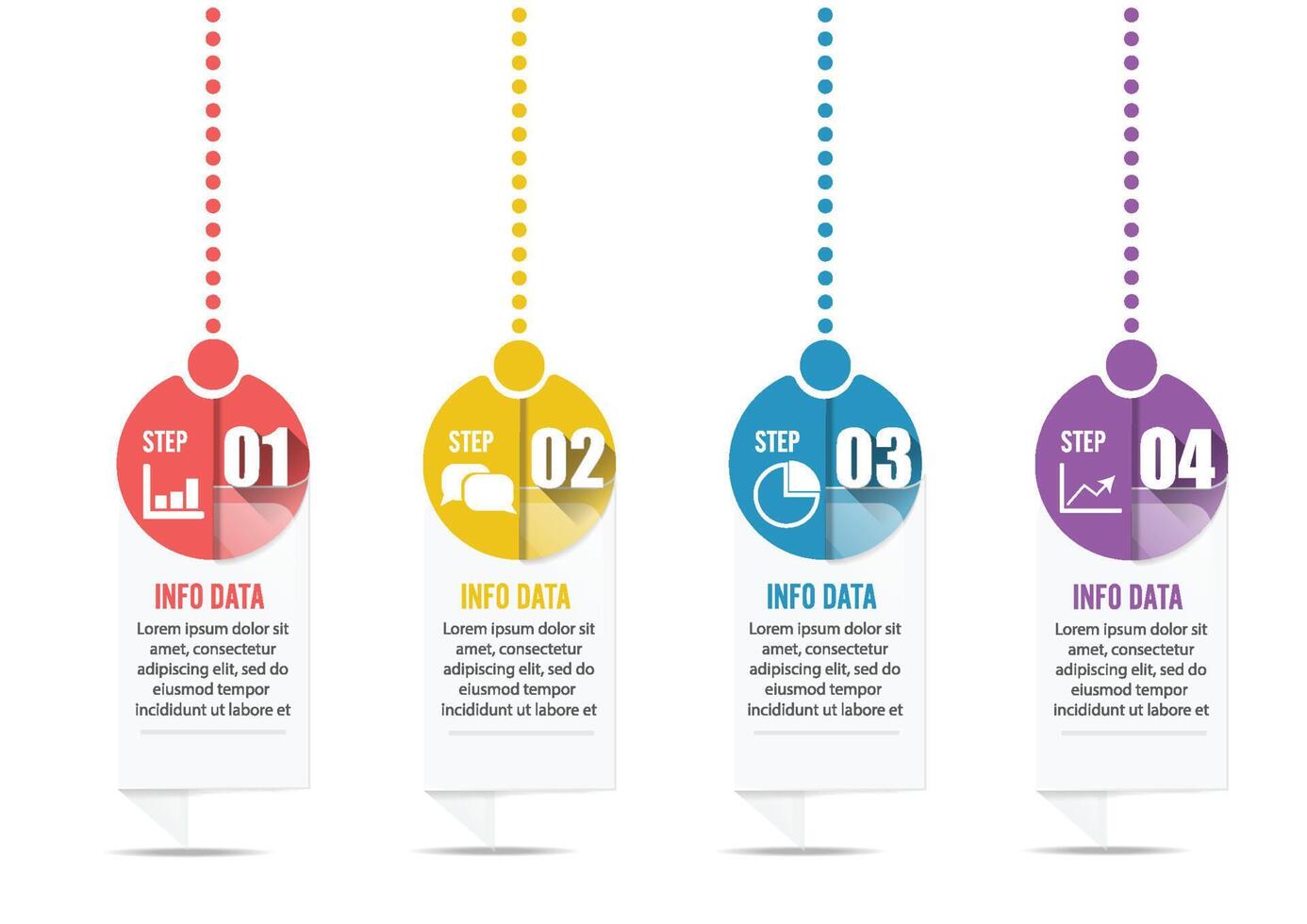 STEP 01

INFO DATA

Lorem ipsum dolor sit amet, consectetur adipiscing elit, sed do eiusmod tempor incididunt ut labore et

STEP 02

INFO DATA

Lorem ipsum dolor sit amet, consectetur adipiscing elit, sed do eiusmod tempor incididunt ut labore et

STEP 03

INFO DATA

Lorem ipsum dolor sit amet, consectetur adipiscing elit, sed do eiusmod tempor incididunt ut labore et

STEP 04

INFO DATA

Lorem ipsum dolor sit amet, consectetur adipiscing elit, sed do eiusmod tempor incididunt ut labore et