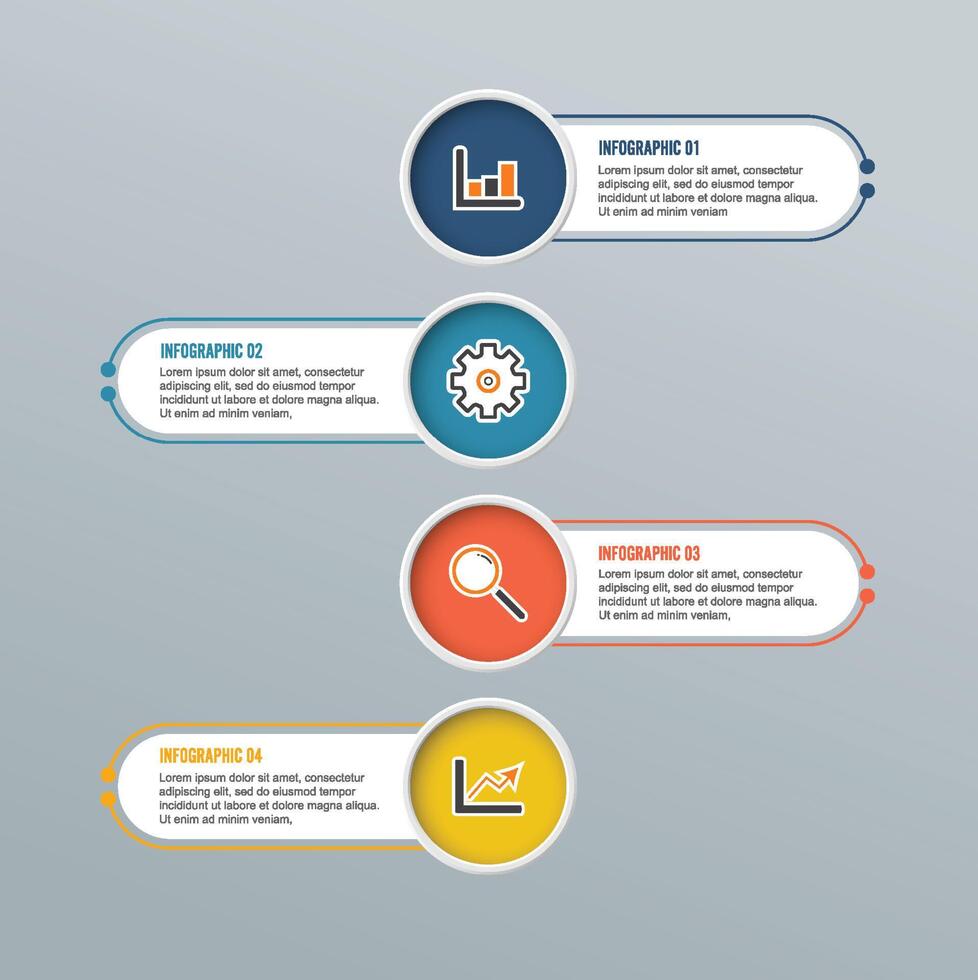 INFOGRAPHIC 01
Lorem ipsum dolor sit amet, consectetur adipiscing elit, sed do eiusmod tempor incididunt ut labore et dolore magna aliqua. Ut enim ad minim veniam

INFOGRAPHIC 02
Lorem ipsum dolor sit amet, consectetur adipiscing elit, sed do eiusmod tempor incididunt ut labore et dolore magna aliqua. Ut enim ad minim veniam,

INFOGRAPHIC 03
Lorem ipsum dolor sit amet, consectetur adipiscing elit, sed do eiusmod tempor incididunt ut labore et dolore magna aliqua. Ut enim ad minim veniam,

INFOGRAPHIC 04
Lorem ipsum dolor sit amet, consectetur adipiscing elit, sed do eiusmod tempor incididunt ut labore et dolore magna aliqua. Ut enim ad minim veniam,