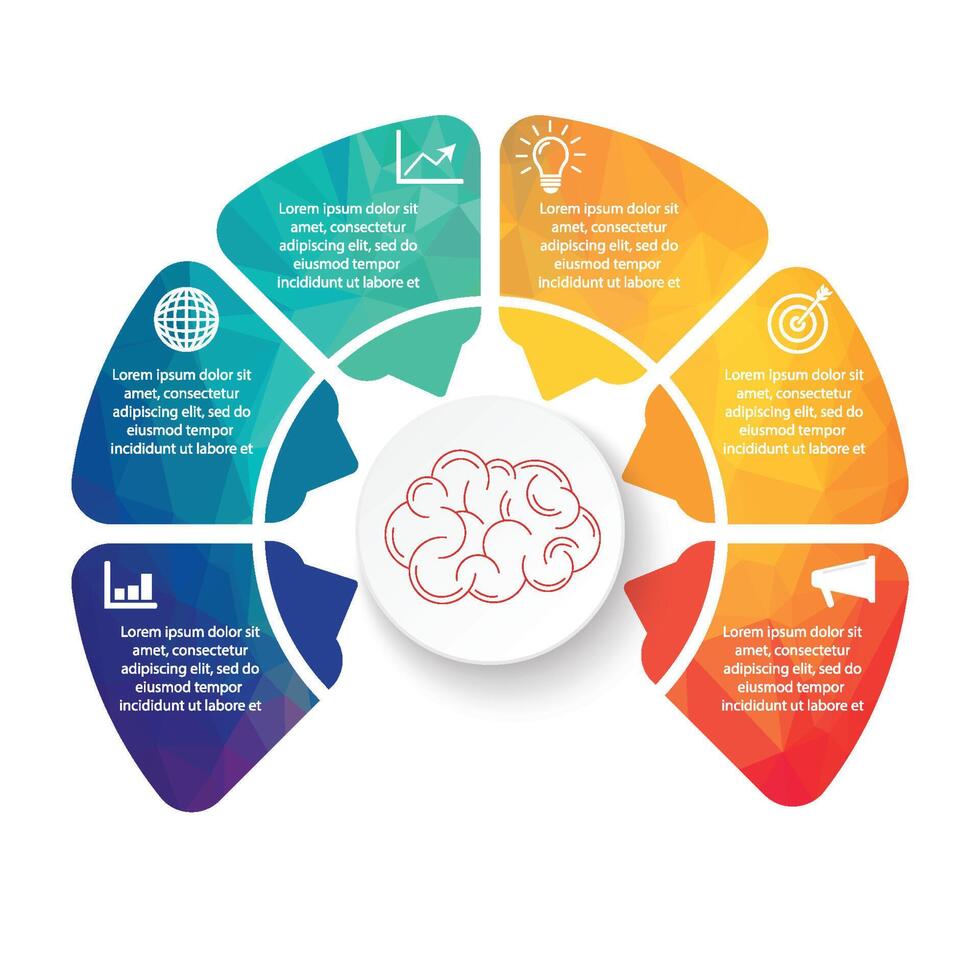 Lorem ipsum dolor sit amet, consectetur adipiscing elit, sed do eiusmod tempor incididunt ut labore et

Lorem ipsum dolor sit amet, consectetur adipiscing elit, sed do eiusmod tempor incididunt ut labore et

Lorem ipsum dolor sit amet, consectetur adipiscing elit, sed do eiusmod tempor incididunt ut labore et

Lorem ipsum dolor sit amet, consectetur adipiscing elit, sed do eiusmod tempor incididunt ut labore et

Lorem ipsum dolor sit amet, consectetur adipiscing elit, sed do eiusmod tempor incididunt ut labore et

Lorem ipsum dolor sit amet, consectetur adipiscing elit, sed do eiusmod tempor incididunt ut labore et