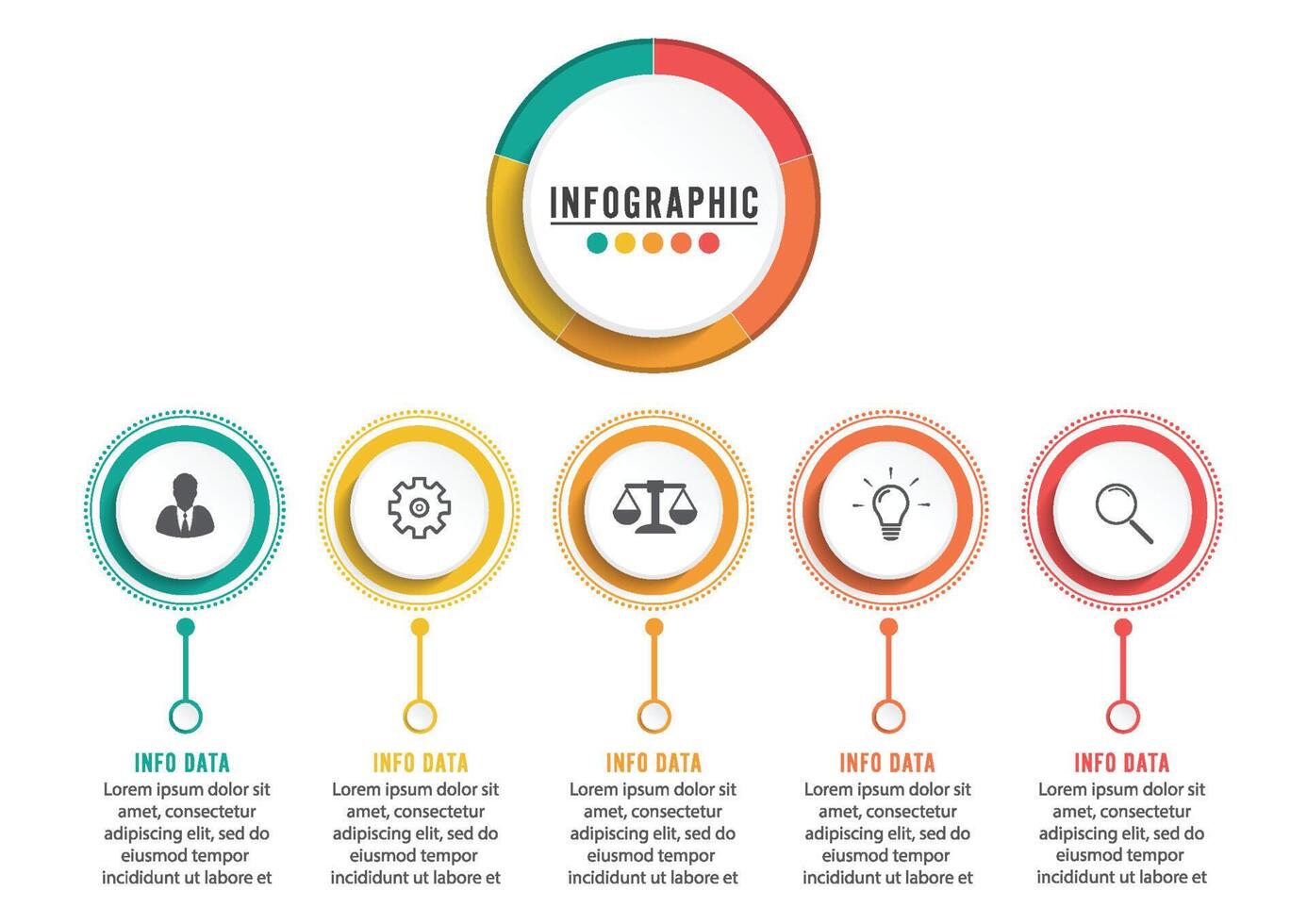 INFOGRAPHIC

INFO DATA
Lorem ipsum dolor sit amet, consectetur adipiscing elit, sed do eiusmod tempor incididunt ut labore et

INFO DATA
Lorem ipsum dolor sit amet, consectetur adipiscing elit, sed do eiusmod tempor incididunt ut labore et

INFO DATA
Lorem ipsum dolor sit amet, consectetur adipiscing elit, sed do eiusmod tempor incididunt ut labore et

INFO DATA
Lorem ipsum dolor sit amet, consectetur adipiscing elit, sed do eiusmod tempor incididunt ut labore et

INFO DATA
Lorem ipsum dolor sit amet, consectetur adipiscing elit, sed do eiusmod tempor incididunt ut labore et