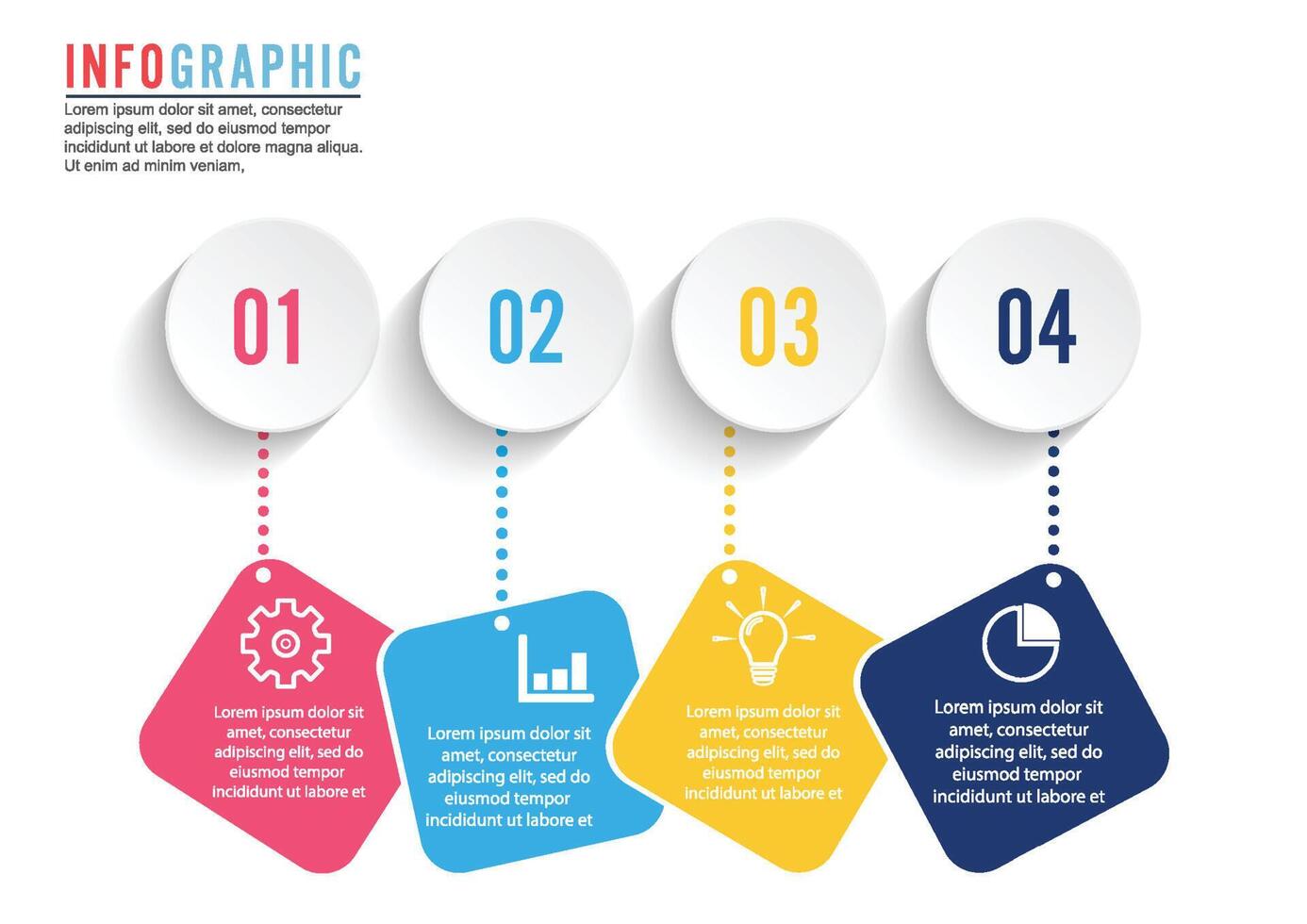 INFOGRAPHIC

Lorem ipsum dolor sit amet, consectetur adipiscing elit, sed do eiusmod tempor incididunt ut labore et dolore magna aliqua. Ut enim ad minim veniam,

01

02

03

04

Lorem ipsum dolor sit amet, consectetur adipiscing elit, sed do eiusmod tempor incididunt ut labore et

Lorem ipsum dolor sit amet, consectetur adipiscing elit, sed do eiusmod tempor incididunt ut labore et

Lorem ipsum dolor sit amet, consectetur adipiscing elit, sed do eiusmod tempor incididunt ut labore et

Lorem ipsum dolor sit amet, consectetur adipiscing elit, sed do eiusmod tempor incididunt ut labore et