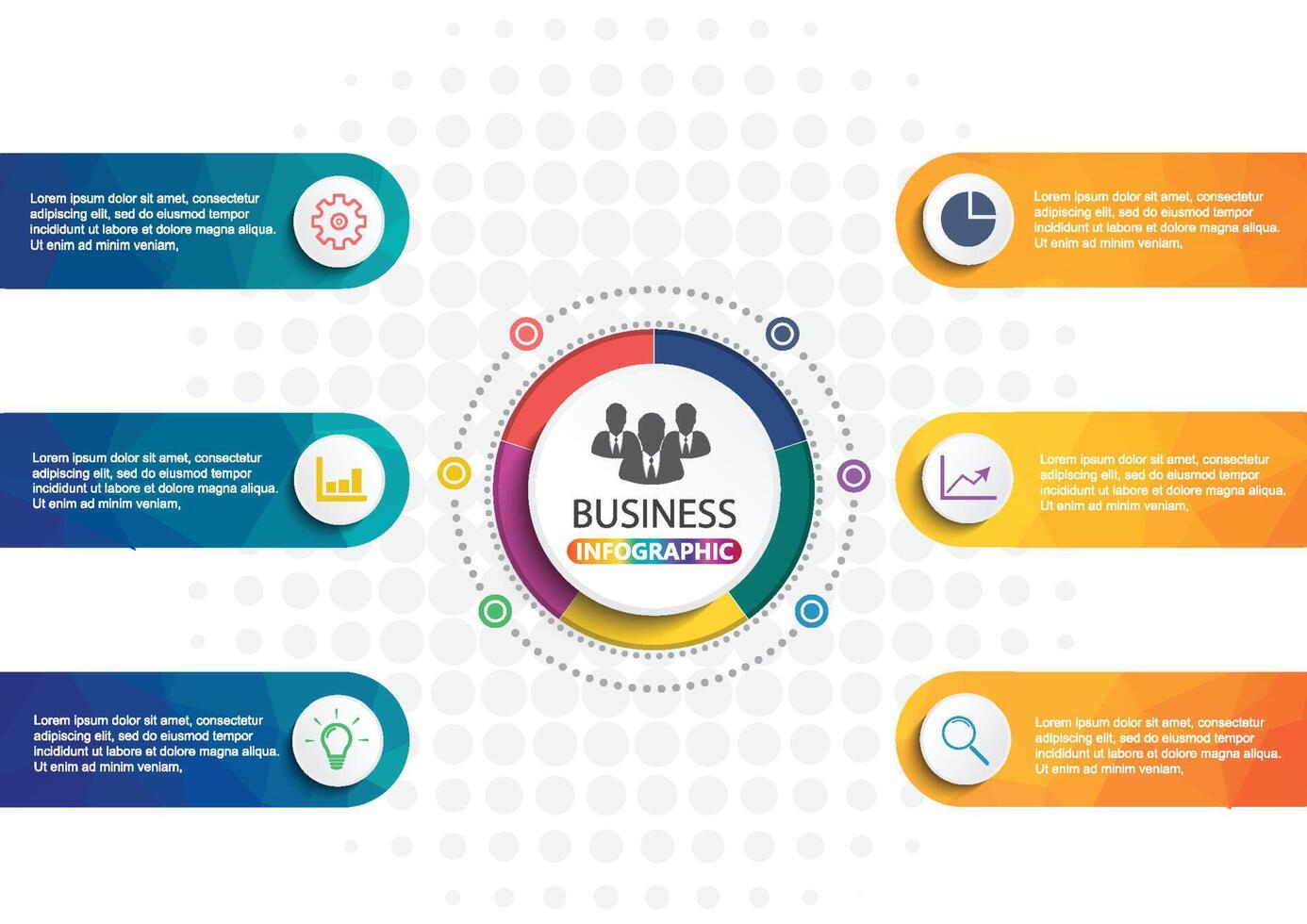 Lorem ipsum dolor sit amet, consectetur adipiscing elit, sed do eiusmod tempor incididunt ut labore et dolore magna aliqua. Ut enim ad minim veniam,

Lorem ipsum dolor sit amet, consectetur adipiscing elit, sed do eiusmod tempor incididunt ut labore et dolore magna aliqua. Ut enim ad minim veniam,

Lorem ipsum dolor sit amet, consectetur adipiscing elit, sed do eiusmod tempor incididunt ut labore et dolore magna aliqua. Ut enim ad minim veniam,

BUSINESS
INFOGRAPHIC

Lorem ipsum dolor sit amet, consectetur adipiscing elit, sed do eiusmod tempor incididunt ut labore et dolore magna aliqua. Ut enim ad minim veniam,

Lorem ipsum dolor sit amet, consectetur adipiscing elit, sed do eiusmod tempor incididunt ut labore et dolore magna aliqua. Ut enim ad minim veniam,

Lorem ipsum dolor sit amet, consectetur adipiscing elit, sed do eiusmod tempor incididunt ut labore et dolore magna aliqua. Ut enim ad minim veniam,