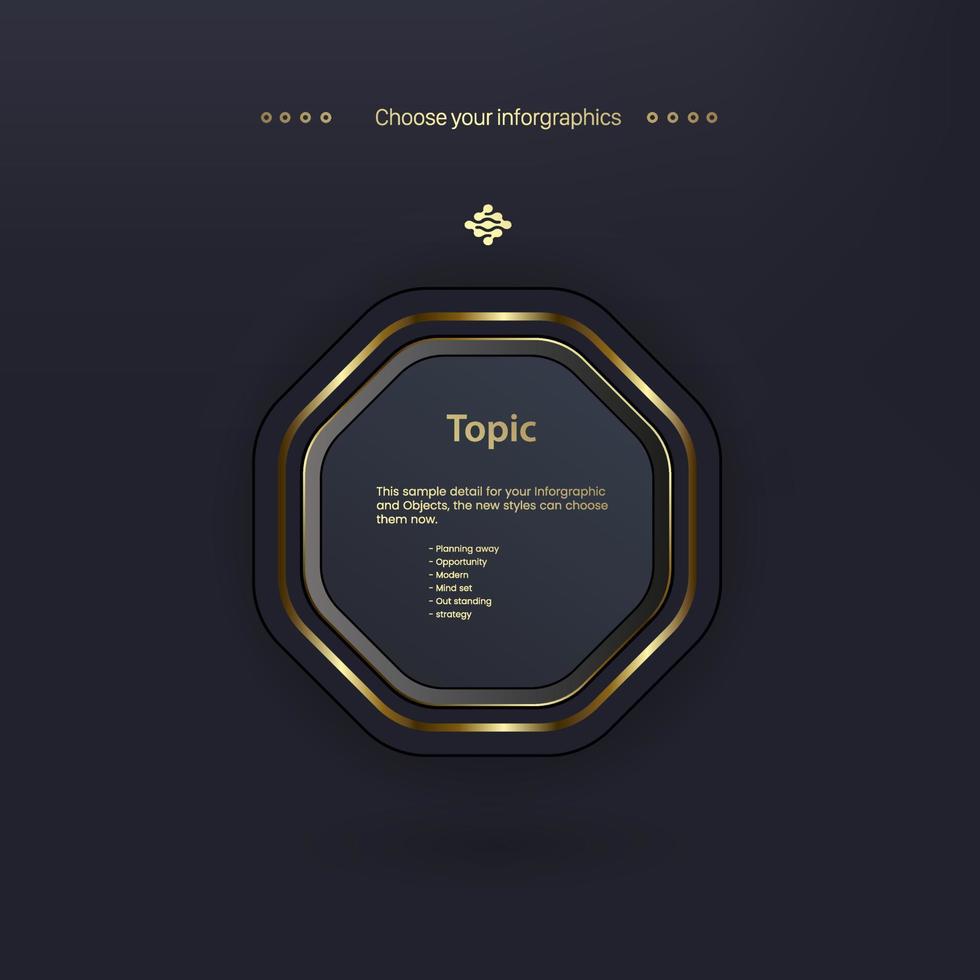 Choose your inforgraphics

Topic

This sample detail for your Inforgraphic and Objects, the new styles can choose them now.

- Planning away
- Opportunity
- Modern
- Mind set
- Out standing
- strategy