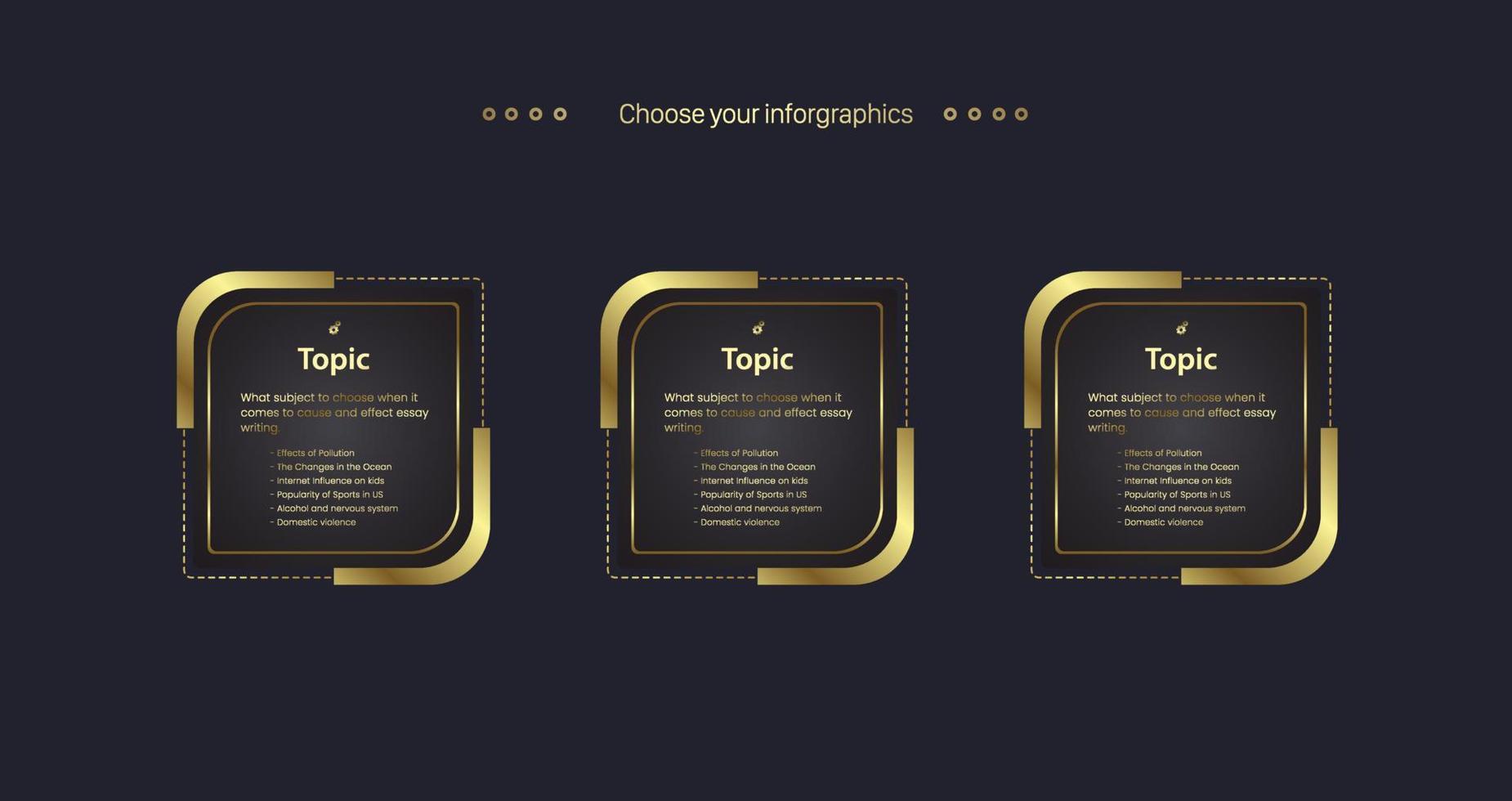 Choose your inforgraphics

Topic

What subject to choose when it comes to cause and effect essay writing.

- Effects of Pollution
- The Changes in the Ocean
- Internet Influence on kids
- Popularity of Sports in US
- Alcohol and nervous system
- Domestic violence

Topic

What subject to choose when it comes to cause and effect essay writing.

- Effects of Pollution
- The Changes in the Ocean
- Internet Influence on kids
- Popularity of Sports in US
- Alcohol and nervous system
- Domestic violence

Topic

What subject to choose when it comes to cause and effect essay writing.

- Effects of Pollution
- The Changes in the Ocean
- Internet Influence on kids
- Popularity of Sports in US
- Alcohol and nervous system
- Domestic violence