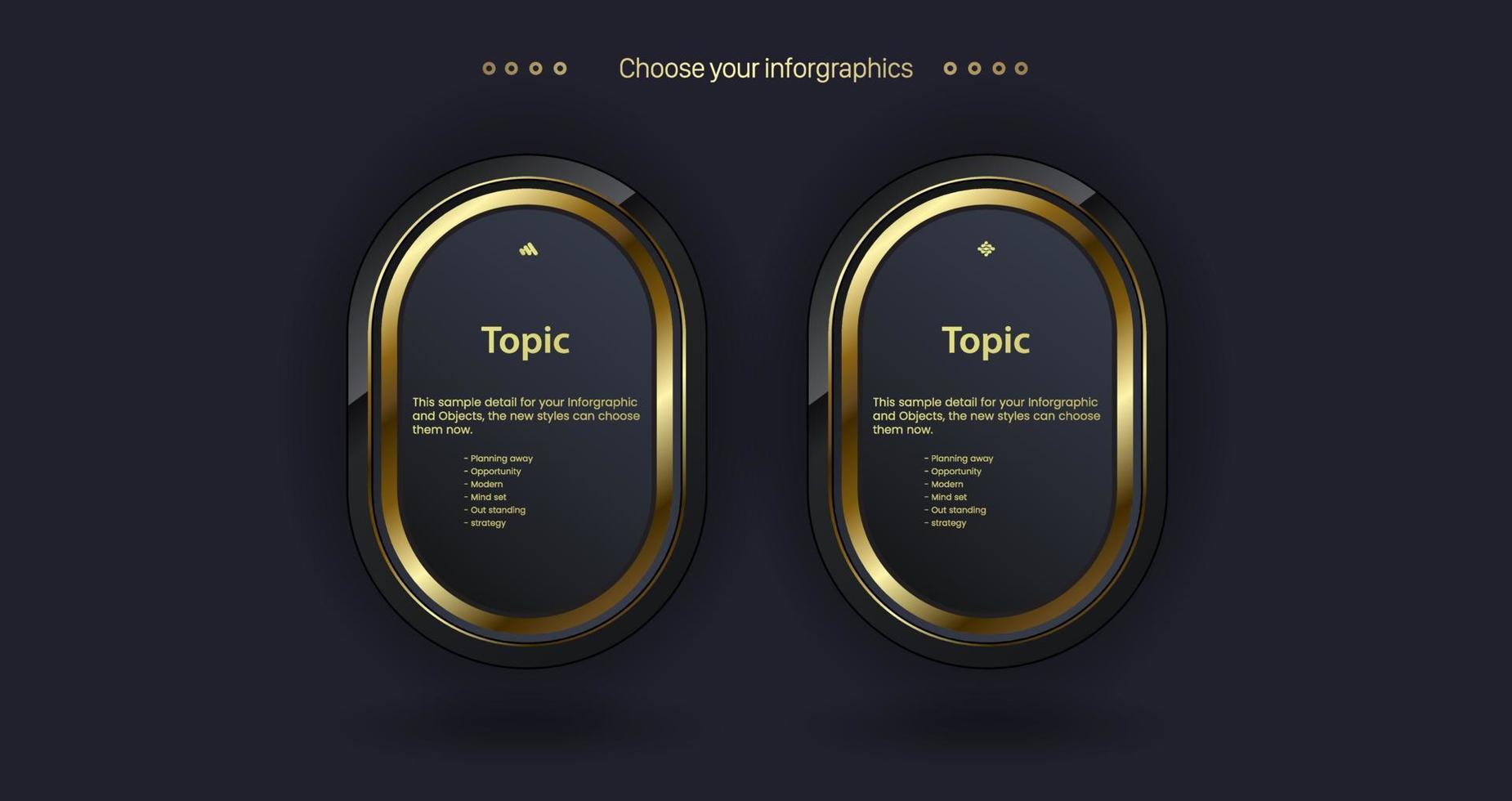 Choose your inforgraphics

Topic

This sample detail for your Inforgraphic and Objects, the new styles can choose them now.

- Planning away
- Opportunity
- Modern
- Mind set
- Out standing
- strategy

Topic

This sample detail for your Inforgraphic and Objects, the new styles can choose them now.

- Planning away
- Opportunity
- Modern
- Mind set
- Out standing
- strategy