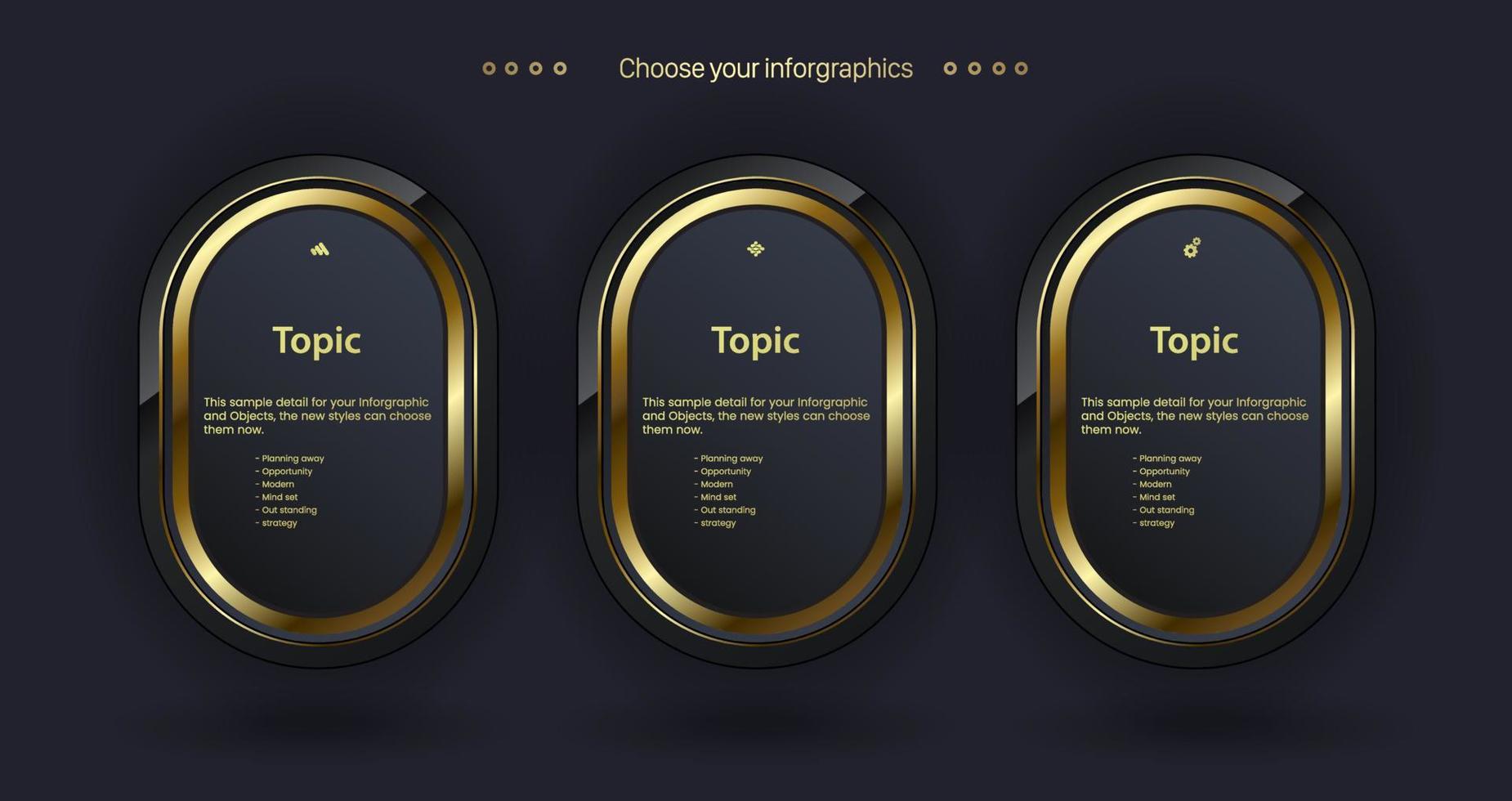 Choose your inforgraphics

Topic

This sample detail for your Inforgraphic and Objects, the new styles can choose them now.

- Planning away
- Opportunity
- Modern
- Mind set
- Out standing
- strategy

Topic

This sample detail for your Inforgraphic and Objects, the new styles can choose them now.

- Planning away
- Opportunity
- Modern
- Mind set
- Out standing
- strategy

Topic

This sample detail for your Inforgraphic and Objects, the new styles can choose them now.

- Planning away
- Opportunity
- Modern
- Mind set
- Out standing
- strategy