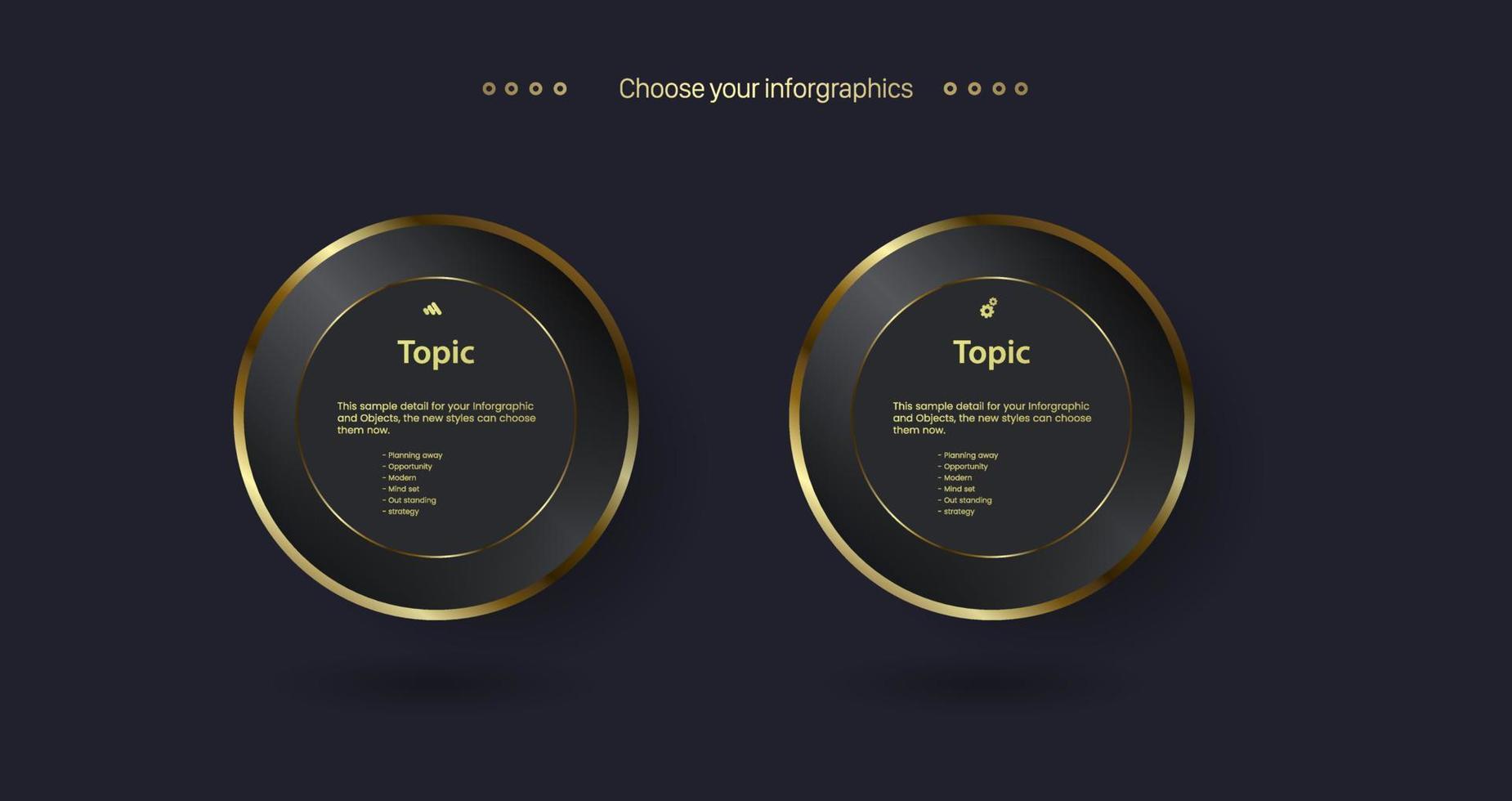 Choose your inforgraphics

Topic

This sample detail for your Inforgraphic and Objects, the new styles can choose them now.

- Planning away
- Opportunity
- Modern
- Mind set
- Out standing
- strategy

Topic

This sample detail for your Inforgraphic and Objects, the new styles can choose them now.

- Planning away
- Opportunity
- Modern
- Mind set
- Out standing
- strategy