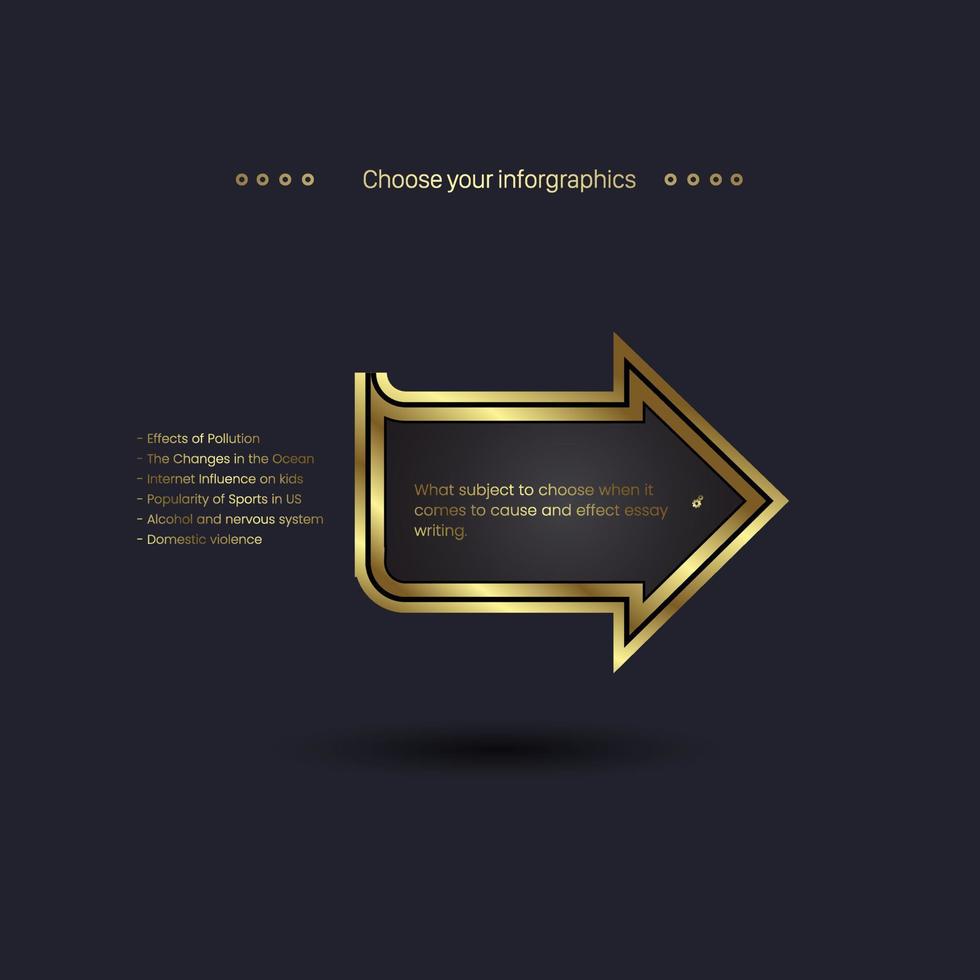 Choose your inforgraphics

- Effects of Pollution
- The Changes in the Ocean
- Internet Influence on kids
- Popularity of Sports in US
- Alcohol and nervous system
- Domestic violence

What subject to choose when it comes to cause and effect essay writing.