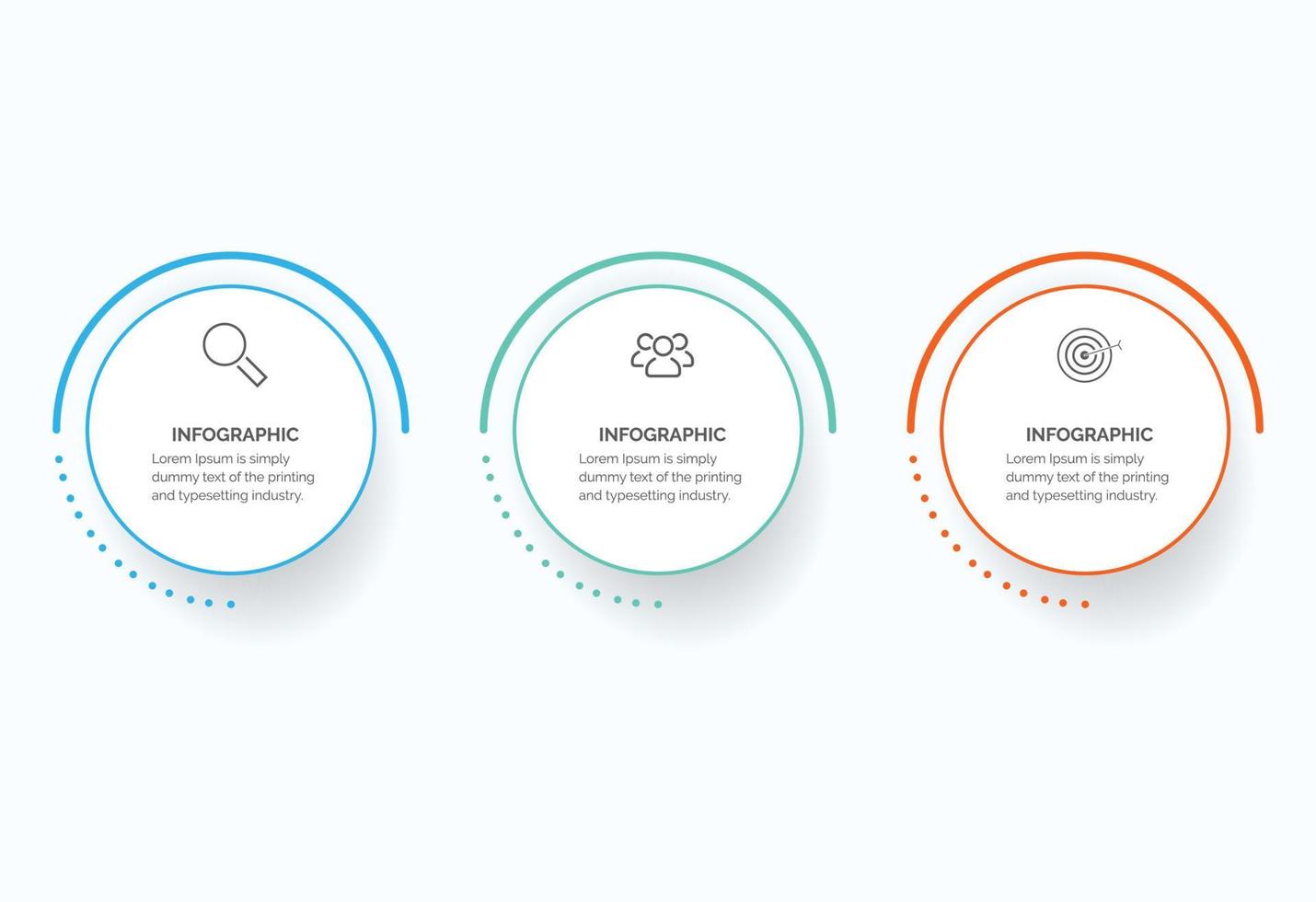 INFOGRAPHIC
Lorem Ipsum is simply dummy text of the printing and typesetting industry.

INFOGRAPHIC
Lorem Ipsum is simply dummy text of the printing and typesetting industry.

INFOGRAPHIC
Lorem Ipsum is simply dummy text of the printing and typesetting industry.