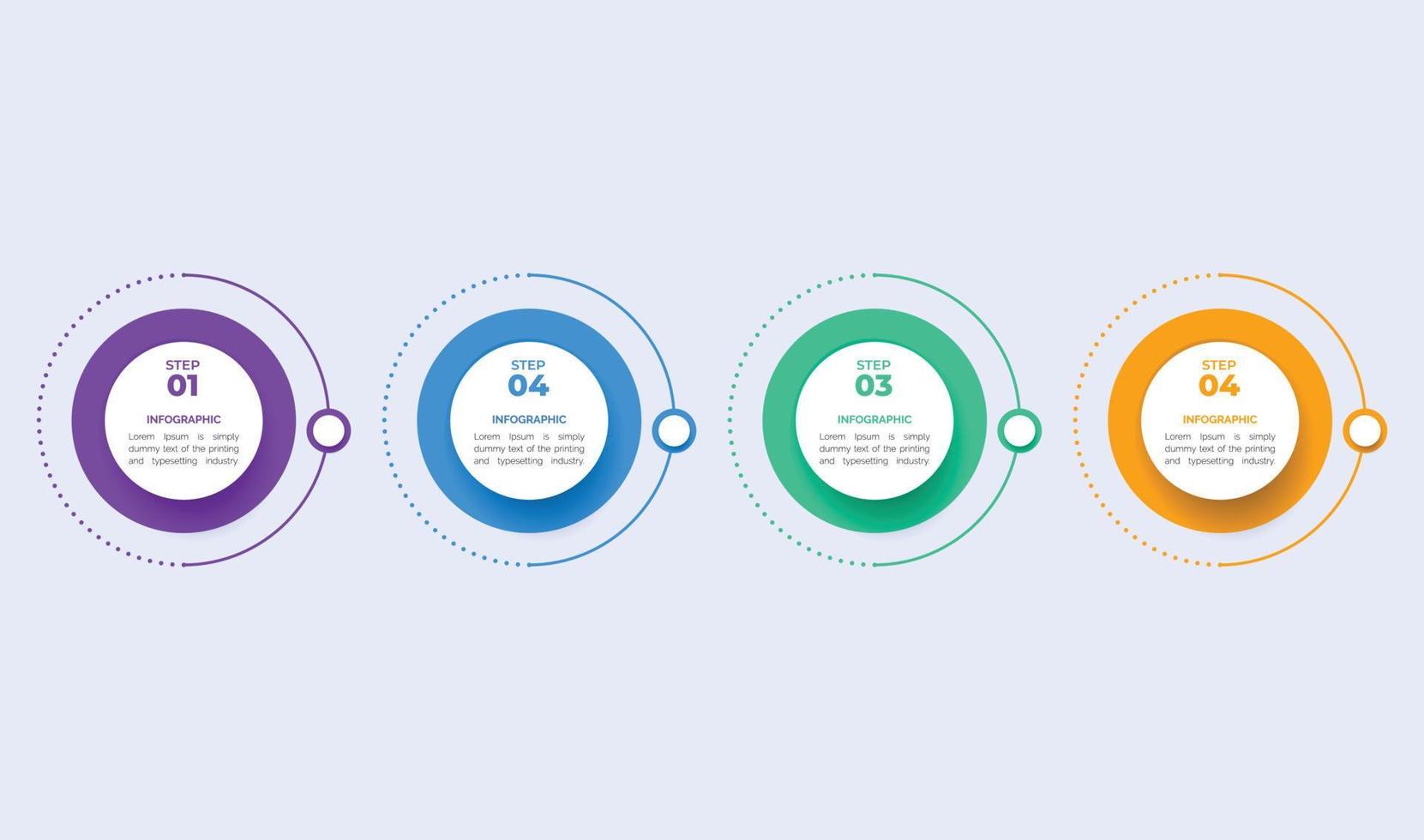 STEP
01
INFOGRAPHIC
Lorem Ipsum is simply dummy text of the printing and typesetting industry.

STEP
04
INFOGRAPHIC
Lorem Ipsum is simply dummy text of the printing and typesetting industry.

STEP
03
INFOGRAPHIC
Lorem Ipsum is simply dummy text of the printing and typesetting industry.

STEP
04
INFOGRAPHIC
Lorem Ipsum is simply dummy text of the printing and typesetting industry.