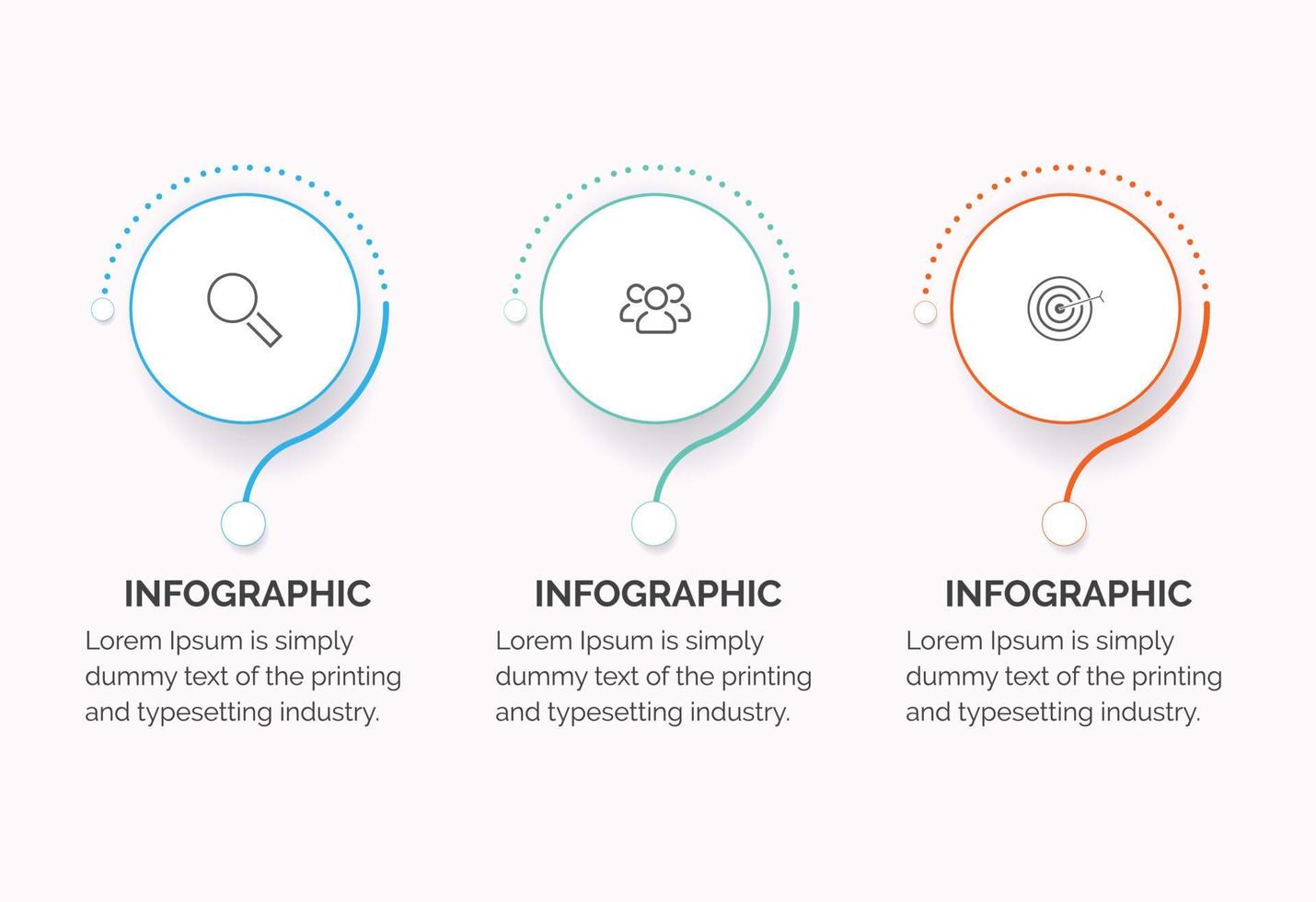 INFOGRAPHIC
Lorem Ipsum is simply dummy text of the printing and typesetting industry.

INFOGRAPHIC
Lorem Ipsum is simply dummy text of the printing and typesetting industry.

INFOGRAPHIC
Lorem Ipsum is simply dummy text of the printing and typesetting industry.