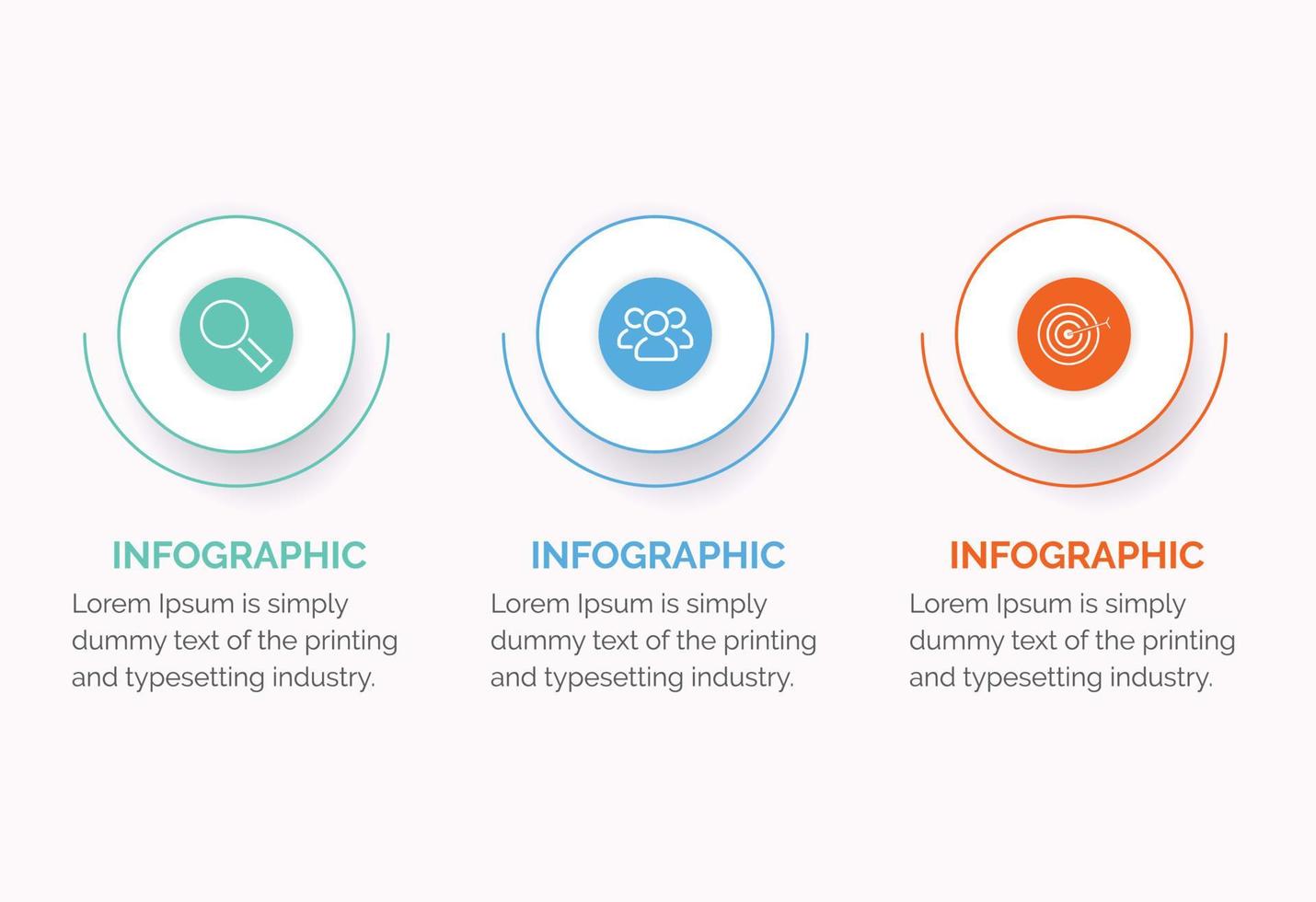 INFOGRAPHIC

Lorem Ipsum is simply dummy text of the printing and typesetting industry.

INFOGRAPHIC

Lorem Ipsum is simply dummy text of the printing and typesetting industry.

INFOGRAPHIC

Lorem Ipsum is simply dummy text of the printing and typesetting industry.