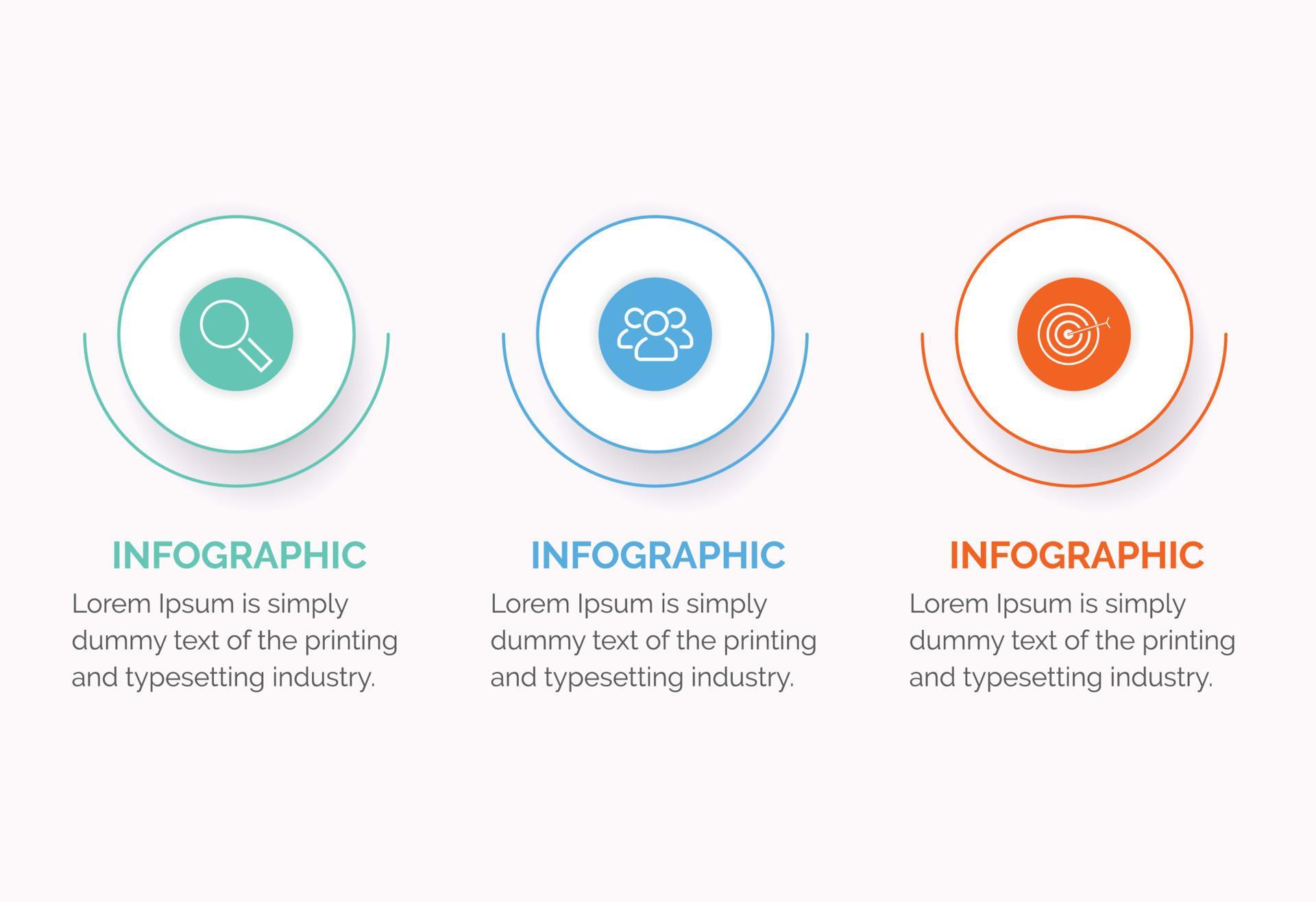 INFOGRAPHIC

Lorem Ipsum is simply dummy text of the printing and typesetting industry.

INFOGRAPHIC

Lorem Ipsum is simply dummy text of the printing and typesetting industry.

INFOGRAPHIC

Lorem Ipsum is simply dummy text of the printing and typesetting industry.