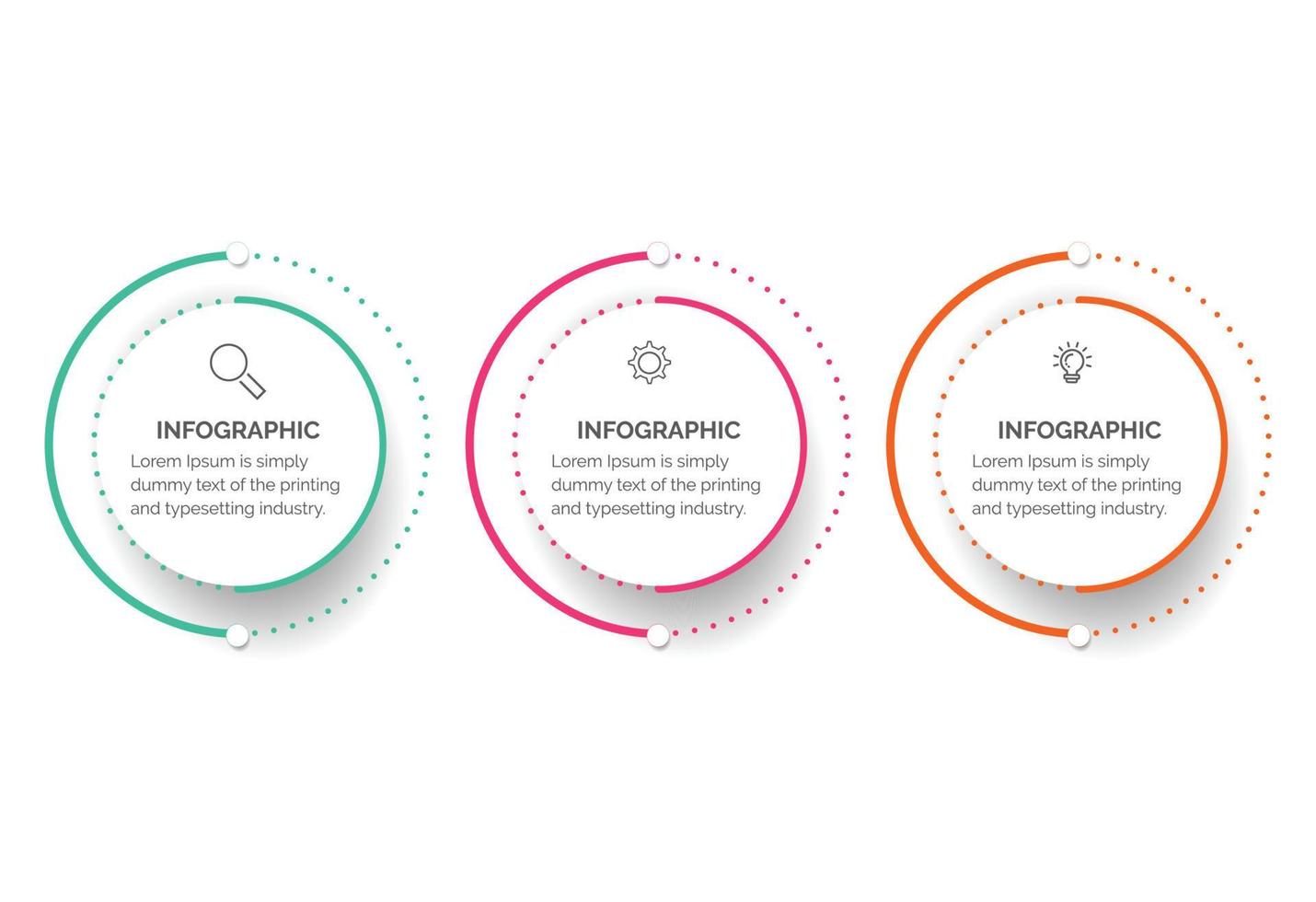 INFOGRAPHIC
Lorem Ipsum is simply dummy text of the printing and typesetting industry.

INFOGRAPHIC
Lorem Ipsum is simply dummy text of the printing and typesetting industry.

INFOGRAPHIC
Lorem Ipsum is simply dummy text of the printing and typesetting industry.