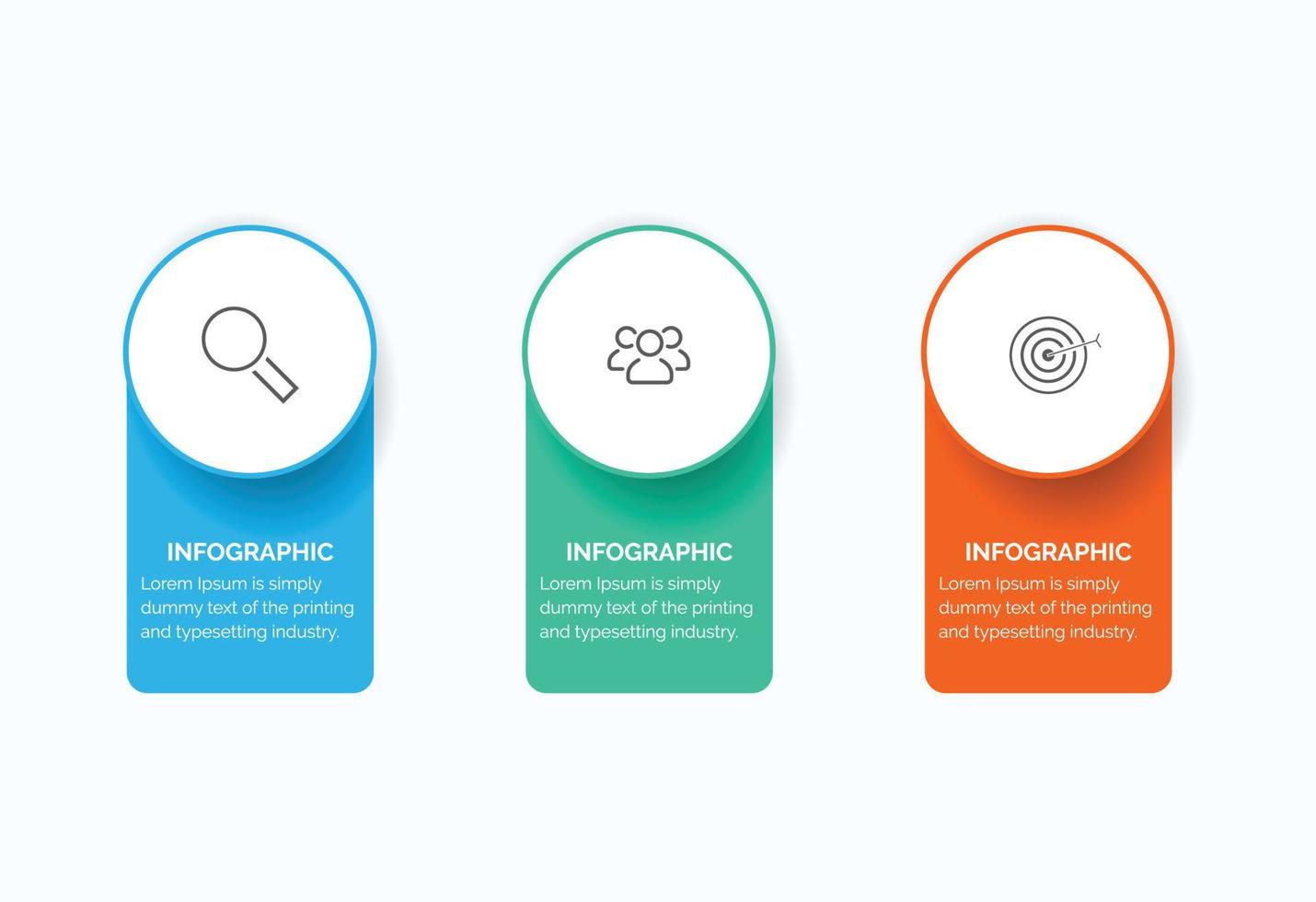 INFOGRAPHIC
Lorem Ipsum is simply dummy text of the printing and typesetting industry.

INFOGRAPHIC
Lorem Ipsum is simply dummy text of the printing and typesetting industry.

INFOGRAPHIC
Lorem Ipsum is simply dummy text of the printing and typesetting industry.