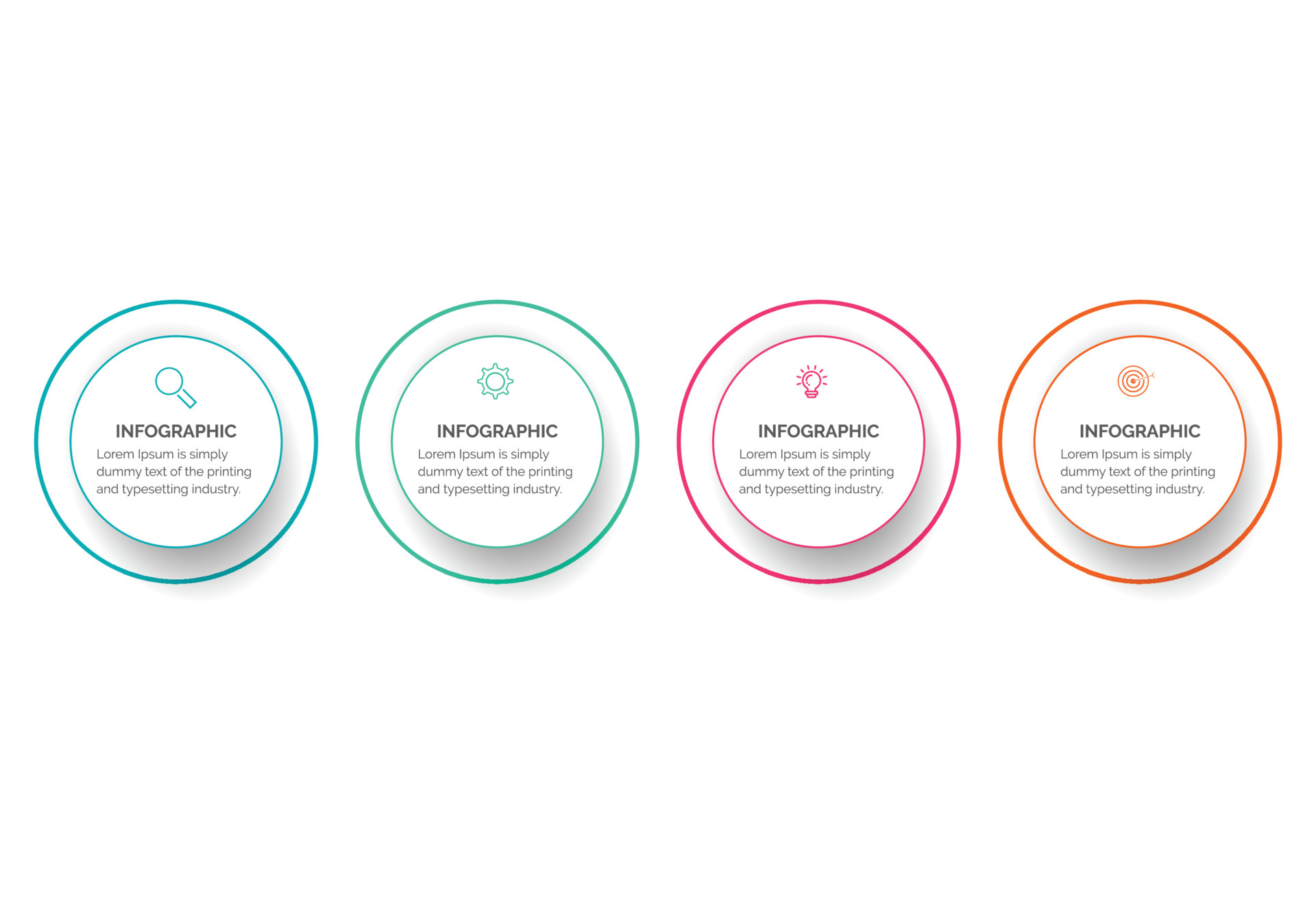 INFOGRAPHIC
Lorem Ipsum is simply dummy text of the printing and typesetting industry.

INFOGRAPHIC
Lorem Ipsum is simply dummy text of the printing and typesetting industry.

INFOGRAPHIC
Lorem Ipsum is simply dummy text of the printing and typesetting industry.

INFOGRAPHIC
Lorem Ipsum is simply dummy text of the printing and typesetting industry.