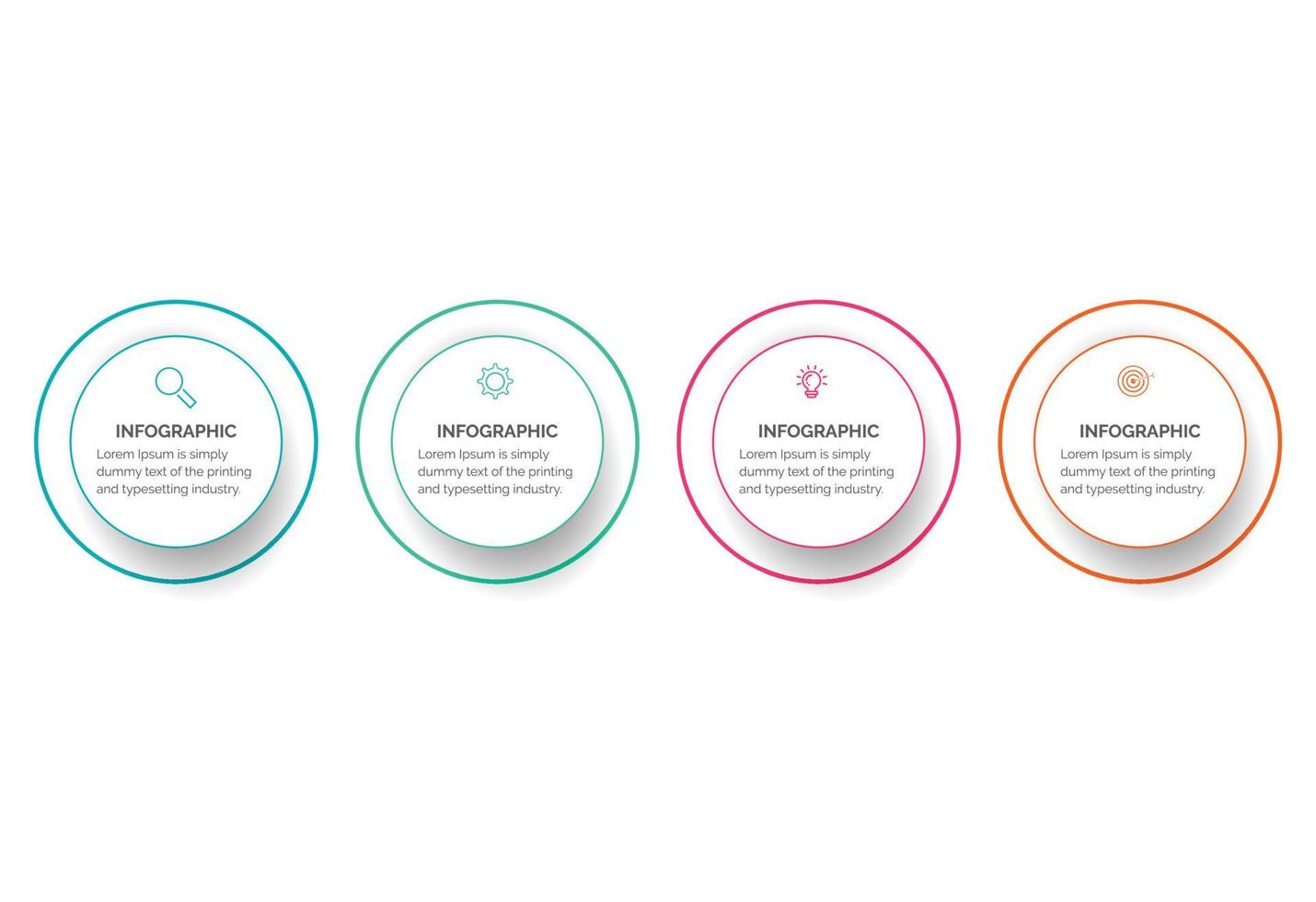 INFOGRAPHIC
Lorem Ipsum is simply dummy text of the printing and typesetting industry.

INFOGRAPHIC
Lorem Ipsum is simply dummy text of the printing and typesetting industry.

INFOGRAPHIC
Lorem Ipsum is simply dummy text of the printing and typesetting industry.

INFOGRAPHIC
Lorem Ipsum is simply dummy text of the printing and typesetting industry.