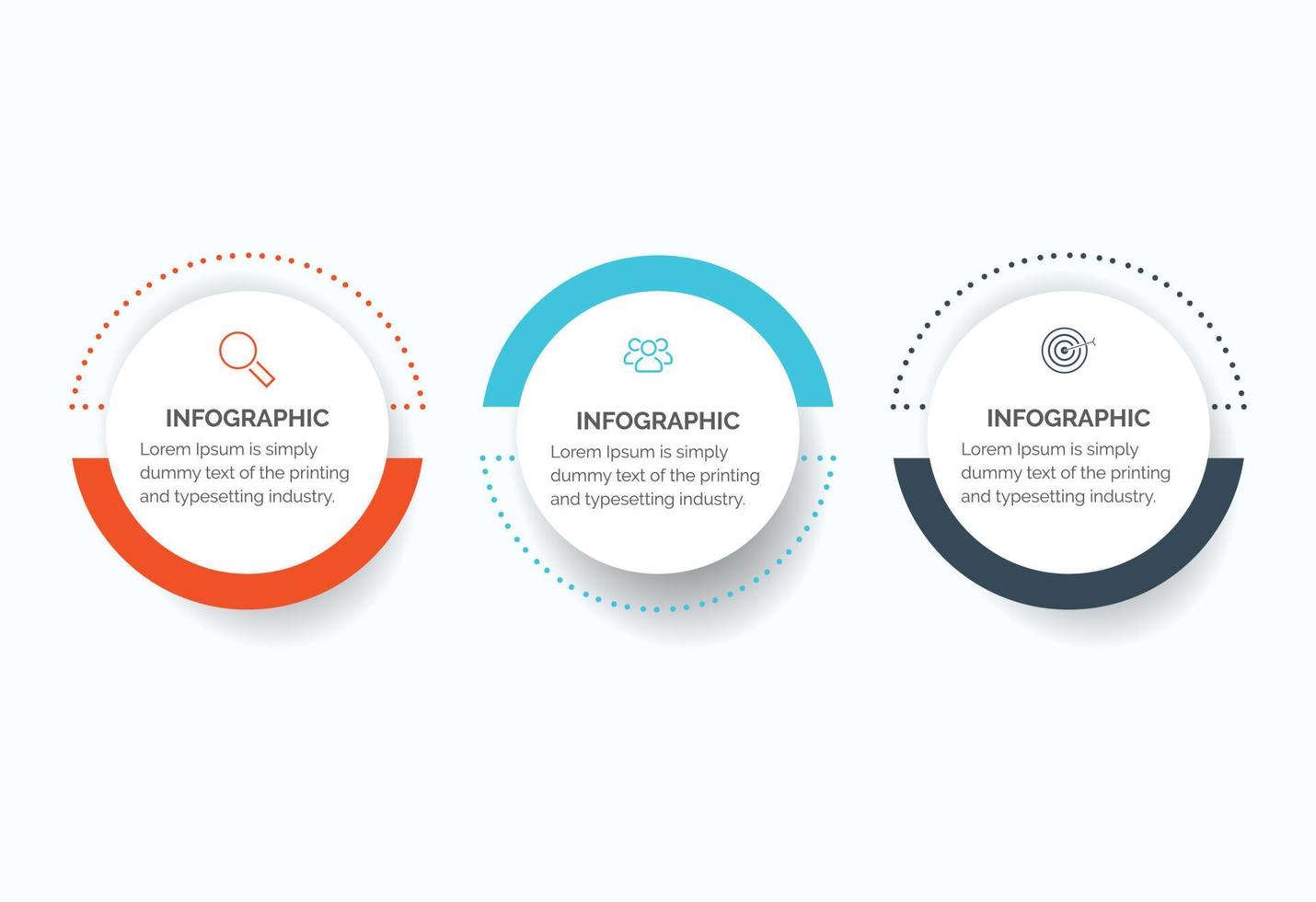 INFOGRAPHIC
Lorem Ipsum is simply dummy text of the printing and typesetting industry.

INFOGRAPHIC
Lorem Ipsum is simply dummy text of the printing and typesetting industry.

INFOGRAPHIC
Lorem Ipsum is simply dummy text of the printing and typesetting industry.