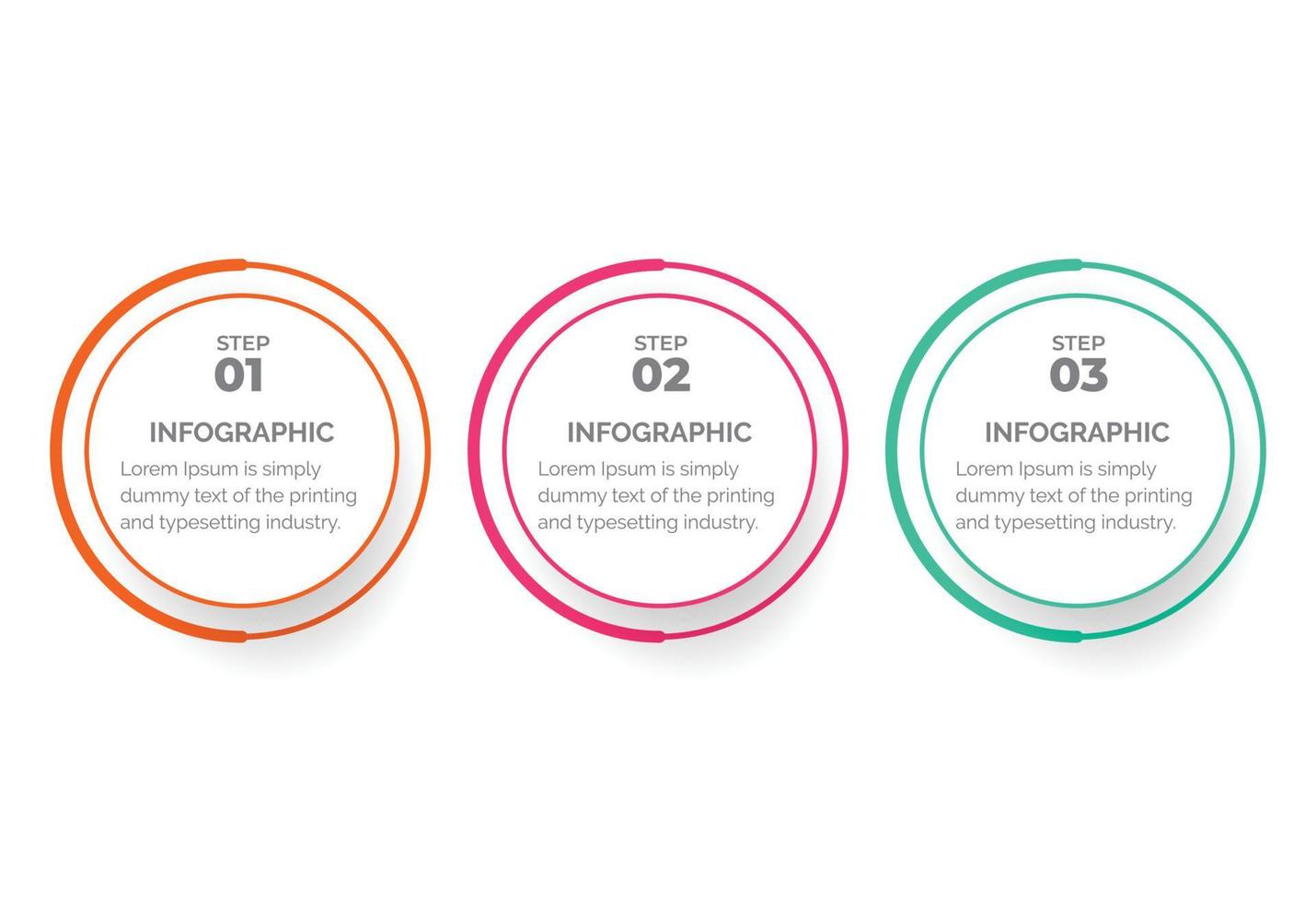 STEP
01
INFOGRAPHIC
Lorem Ipsum is simply dummy text of the printing and typesetting industry.

STEP
02
INFOGRAPHIC
Lorem Ipsum is simply dummy text of the printing and typesetting industry.

STEP
03
INFOGRAPHIC
Lorem Ipsum is simply dummy text of the printing and typesetting industry.