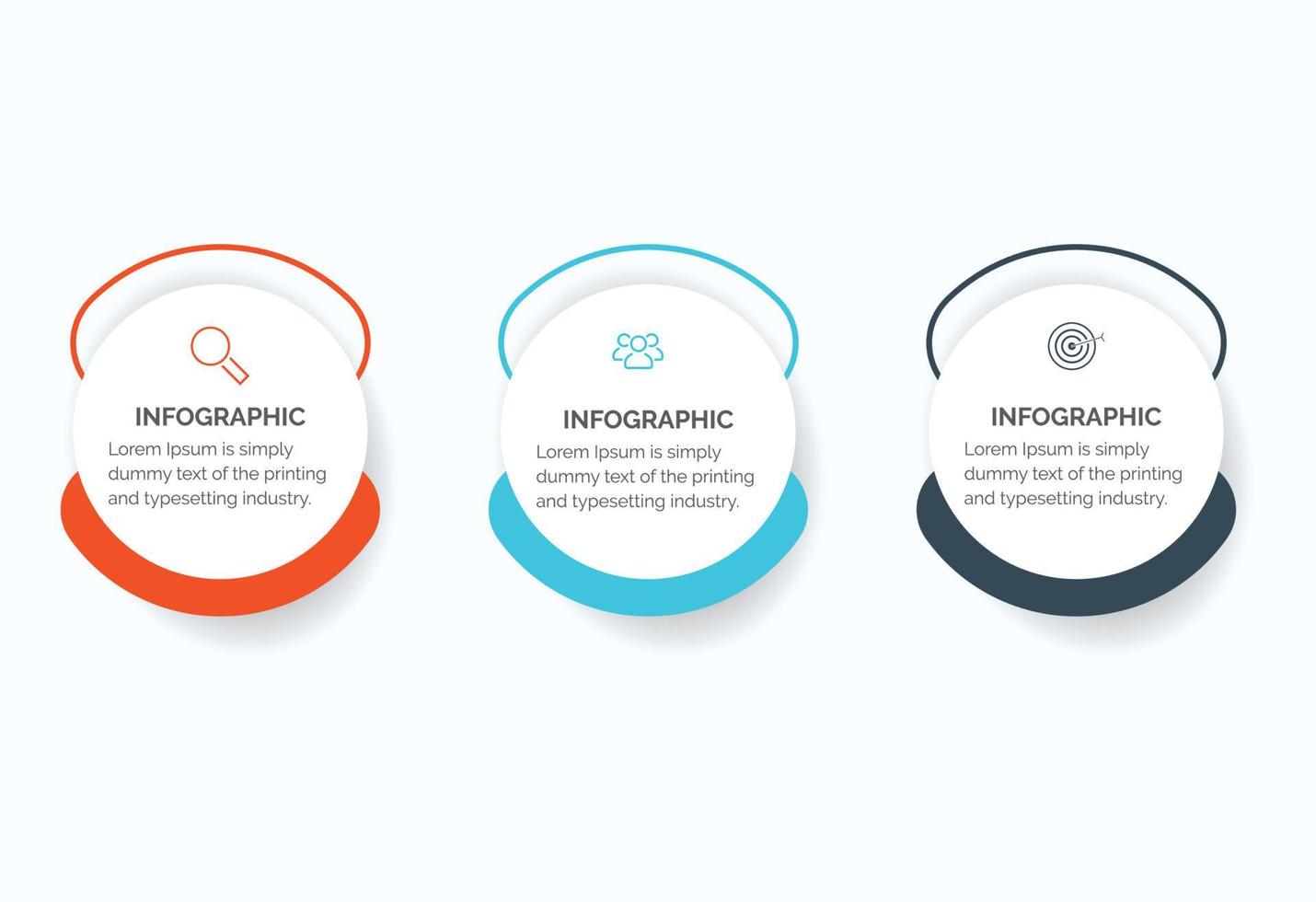 INFOGRAPHIC

Lorem Ipsum is simply dummy text of the printing and typesetting industry.

INFOGRAPHIC

Lorem Ipsum is simply dummy text of the printing and typesetting industry.

INFOGRAPHIC

Lorem Ipsum is simply dummy text of the printing and typesetting industry.