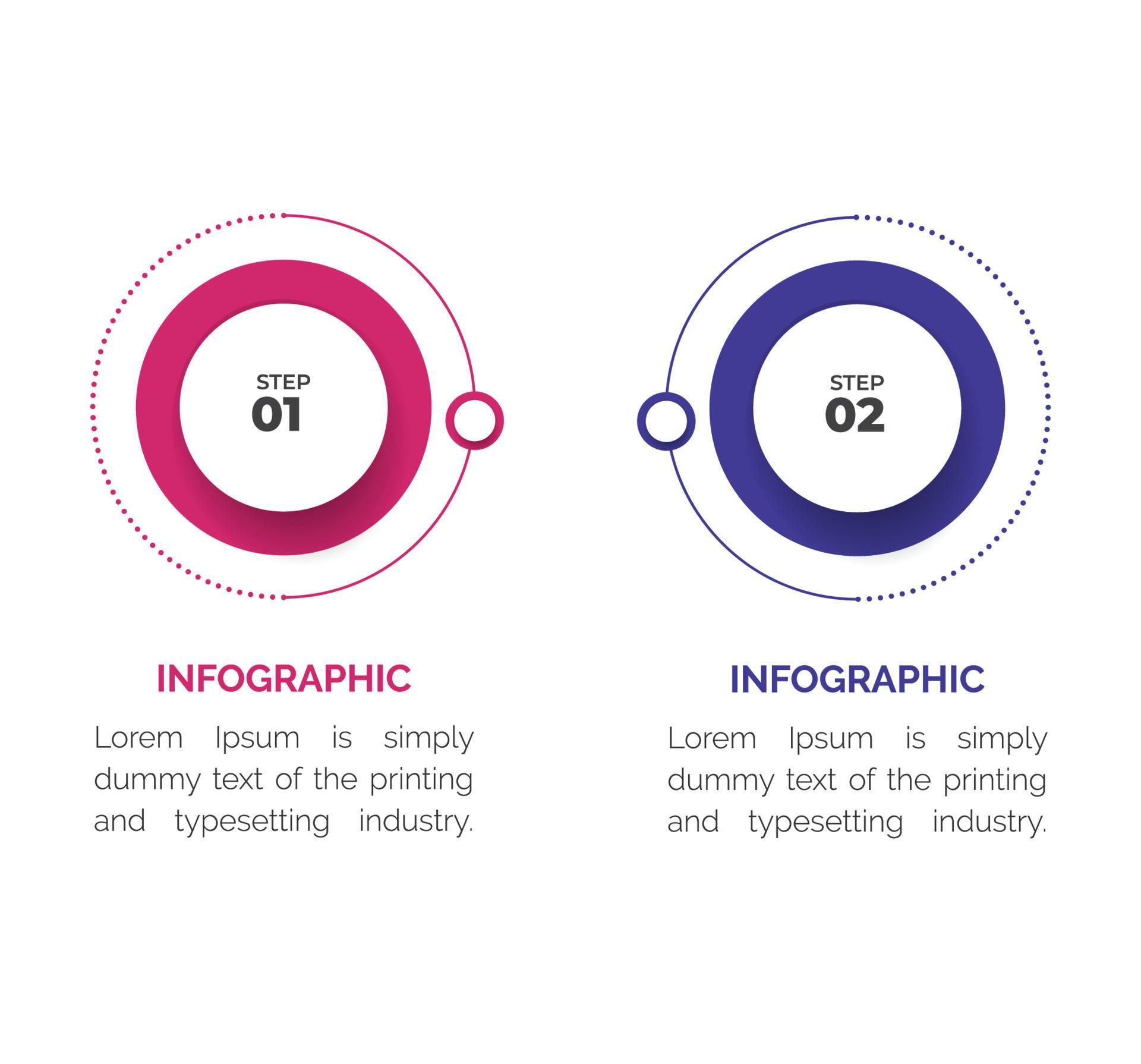 STEP
01

INFOGRAPHIC

Lorem Ipsum is simply dummy text of the printing and typesetting industry.

STEP
02

INFOGRAPHIC

Lorem Ipsum is simply dummy text of the printing and typesetting industry.