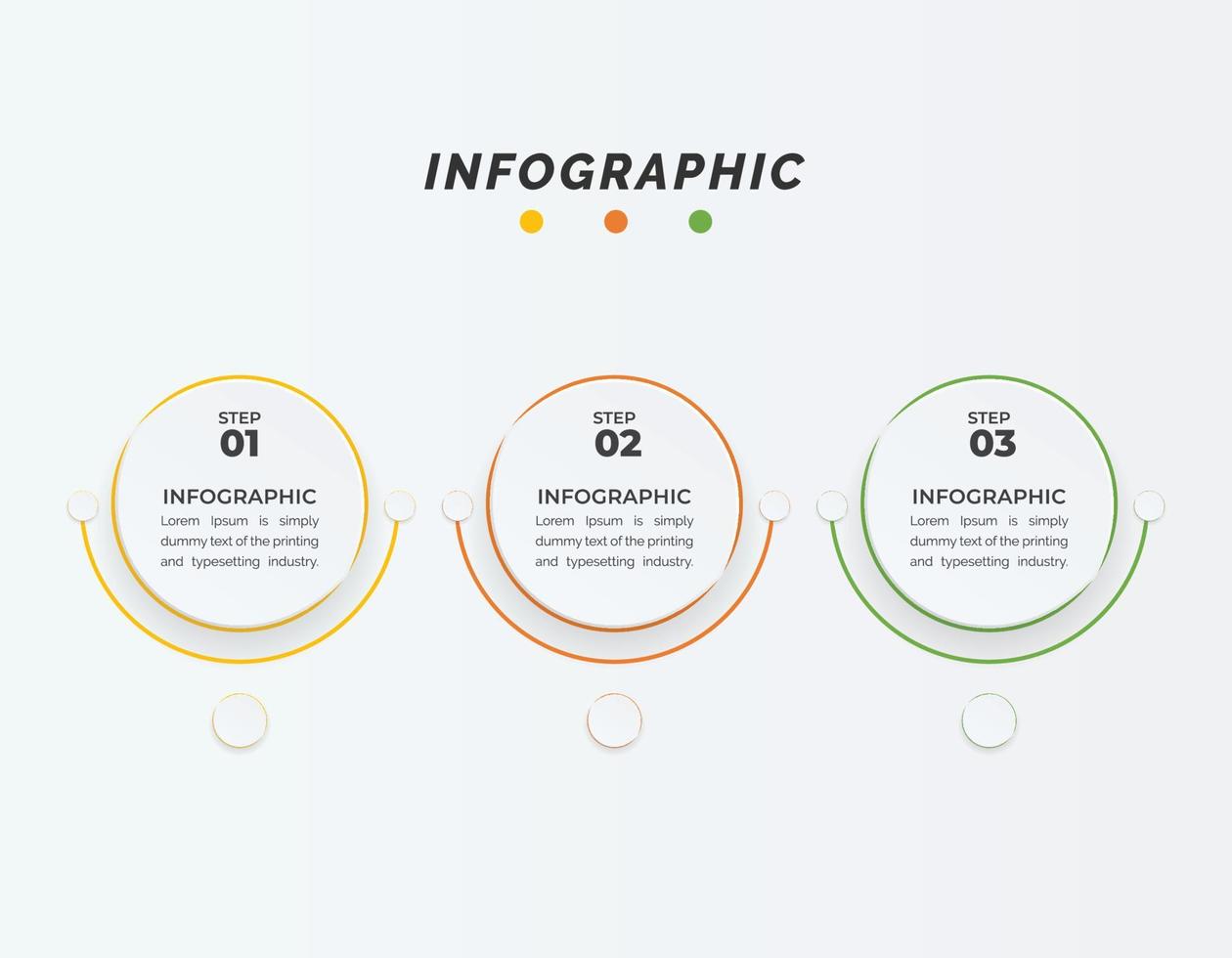 INFOGRAPHIC

STEP
01

INFOGRAPHIC
Lorem Ipsum is simply dummy text of the printing and typesetting industry.

STEP
02

INFOGRAPHIC
Lorem Ipsum is simply dummy text of the printing and typesetting industry.

STEP
03

INFOGRAPHIC
Lorem Ipsum is simply dummy text of the printing and typesetting industry.