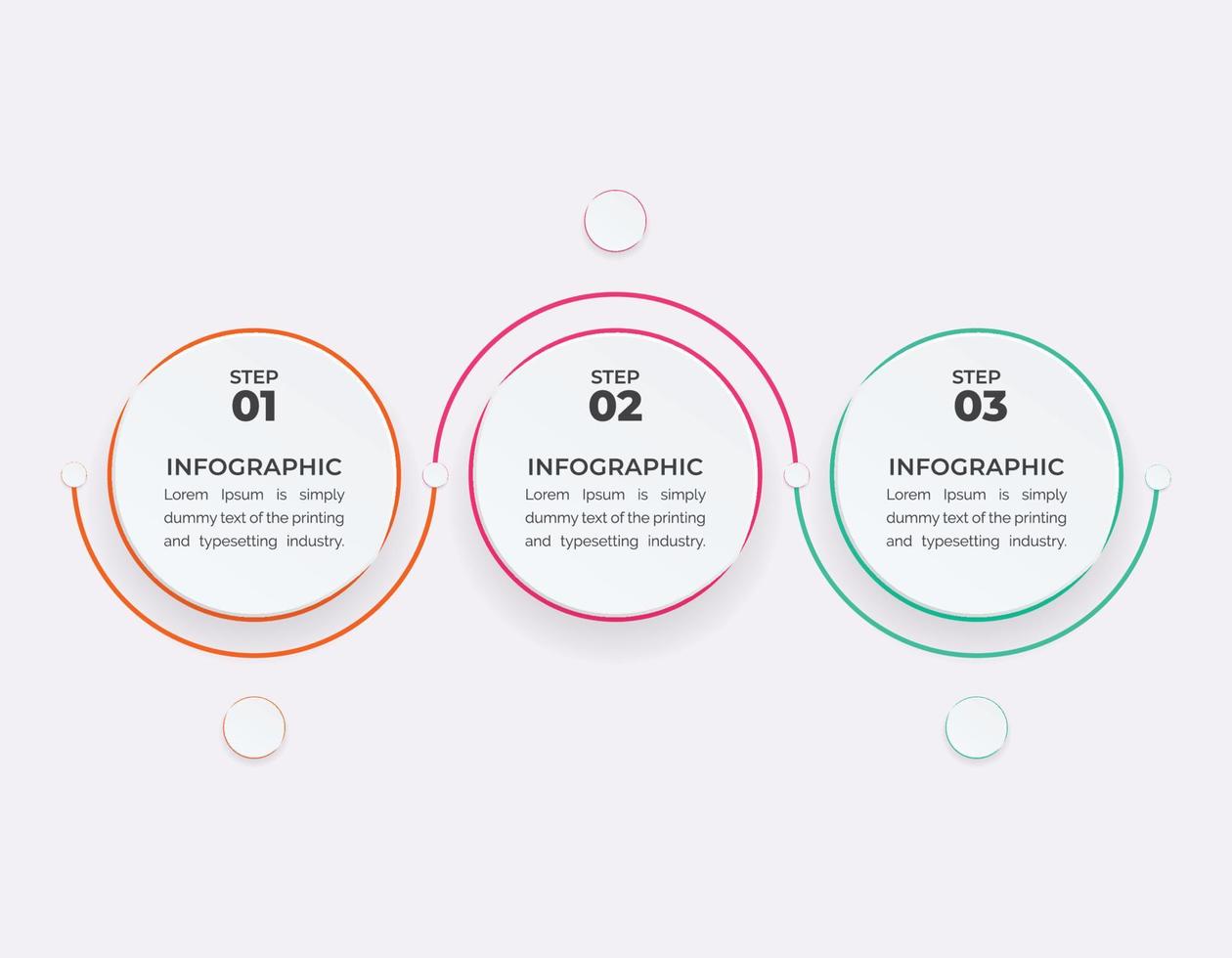 STEP
01

INFOGRAPHIC
Lorem Ipsum is simply dummy text of the printing and typesetting industry.

STEP
02

INFOGRAPHIC
Lorem Ipsum is simply dummy text of the printing and typesetting industry.

STEP
03

INFOGRAPHIC
Lorem Ipsum is simply dummy text of the printing and typesetting industry.