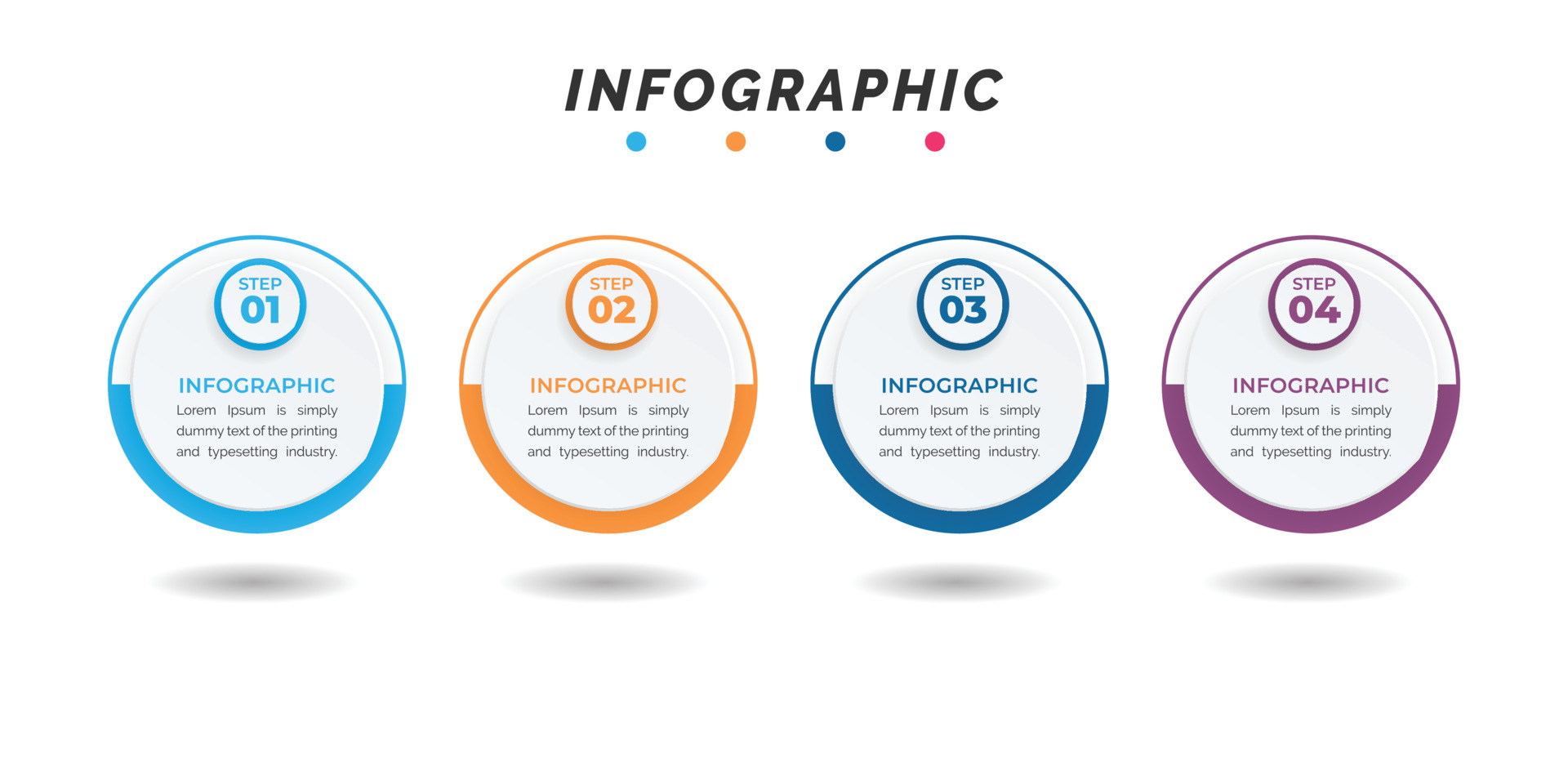 INFOGRAPHIC

STEP
01

INFOGRAPHIC
Lorem Ipsum is simply dummy text of the printing and typesetting industry.

STEP
02

INFOGRAPHIC
Lorem Ipsum is simply dummy text of the printing and typesetting industry.

STEP
03

INFOGRAPHIC
Lorem Ipsum is simply dummy text of the printing and typesetting industry.

STEP
04

INFOGRAPHIC
Lorem Ipsum is simply dummy text of the printing and typesetting industry.