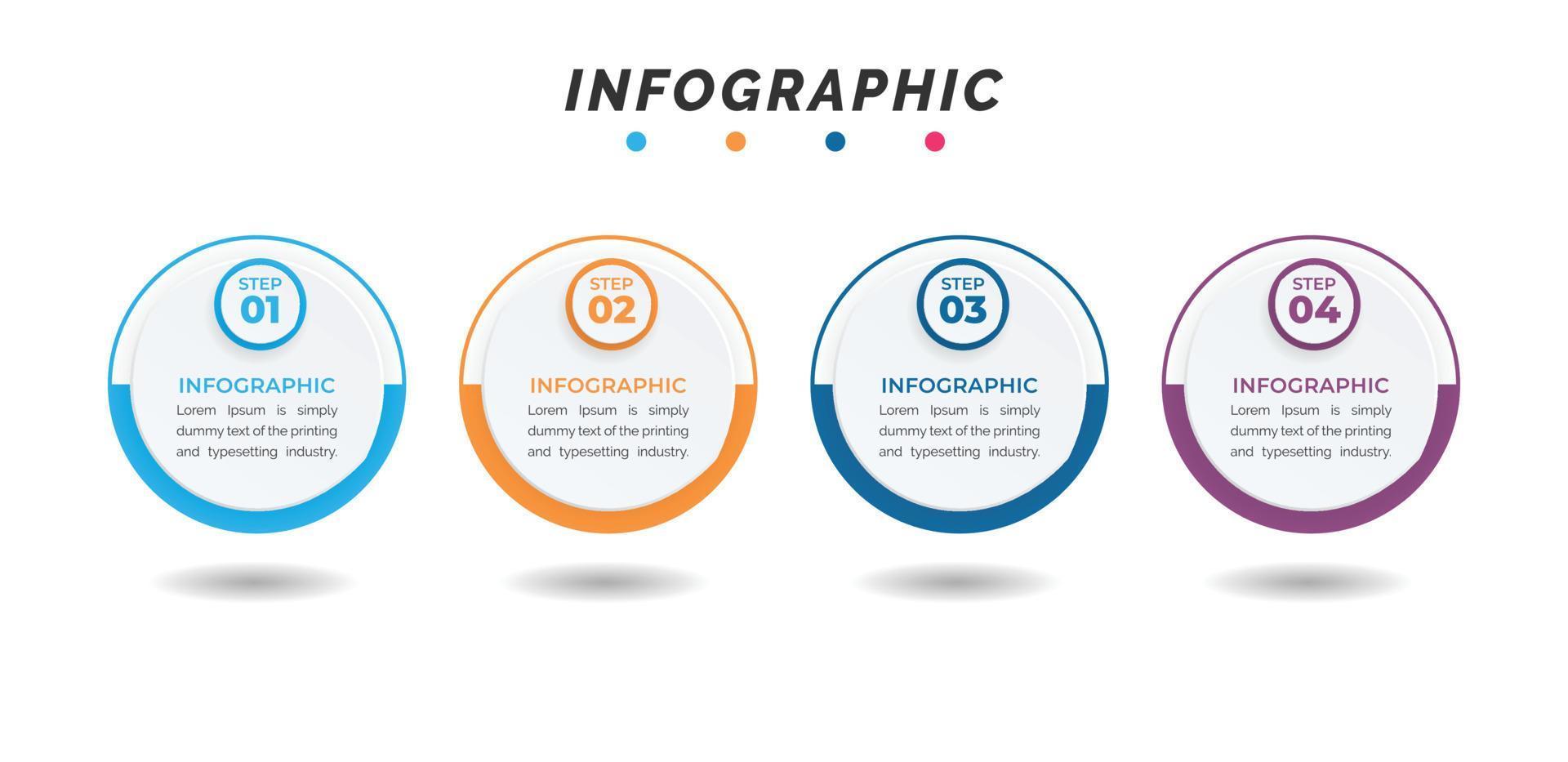 INFOGRAPHIC

STEP
01

INFOGRAPHIC
Lorem Ipsum is simply dummy text of the printing and typesetting industry.

STEP
02

INFOGRAPHIC
Lorem Ipsum is simply dummy text of the printing and typesetting industry.

STEP
03

INFOGRAPHIC
Lorem Ipsum is simply dummy text of the printing and typesetting industry.

STEP
04

INFOGRAPHIC
Lorem Ipsum is simply dummy text of the printing and typesetting industry.