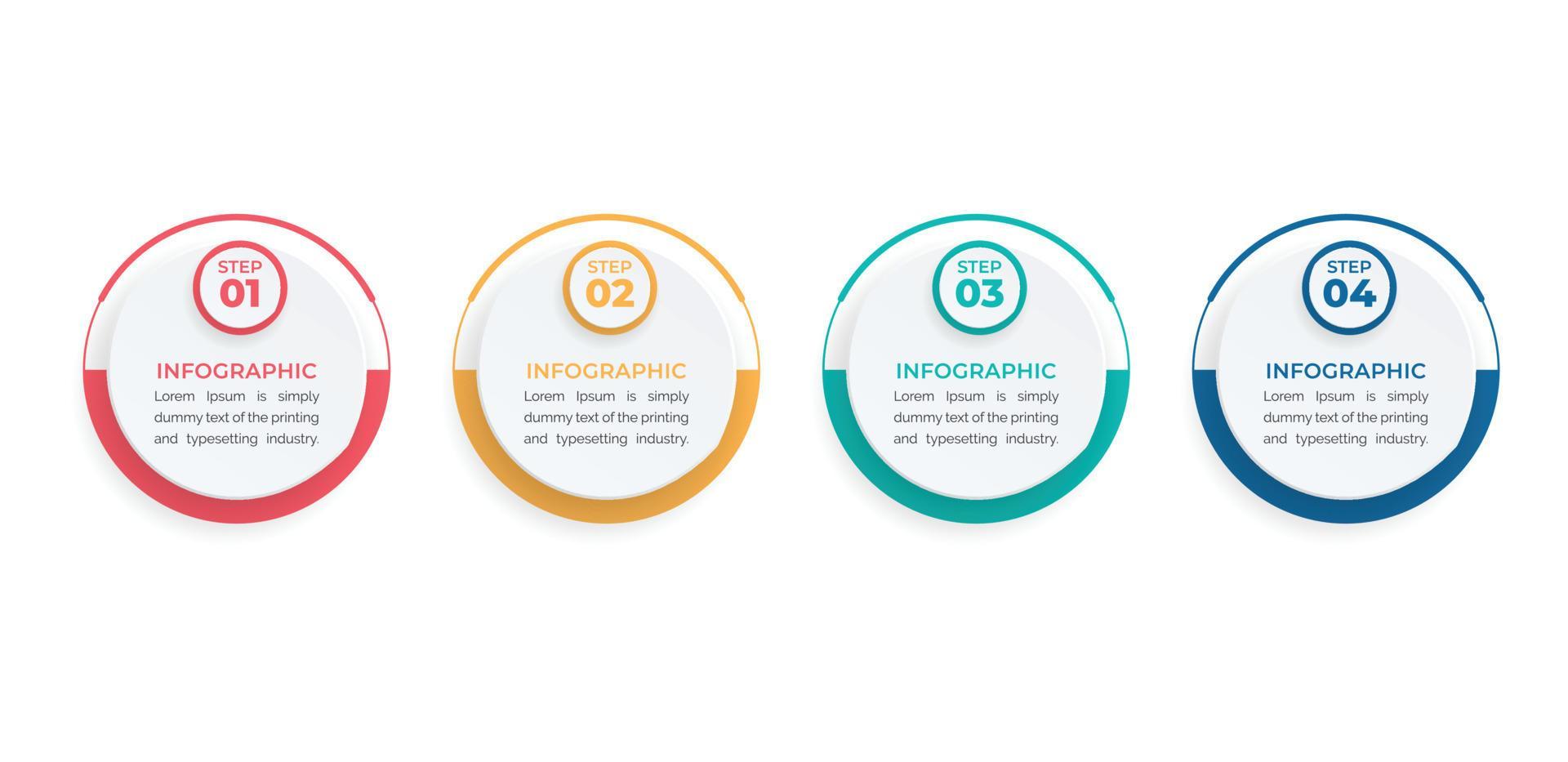 STEP
01

INFOGRAPHIC
Lorem Ipsum is simply dummy text of the printing and typesetting industry.

STEP
02

INFOGRAPHIC
Lorem Ipsum is simply dummy text of the printing and typesetting industry.

STEP
03

INFOGRAPHIC
Lorem Ipsum is simply dummy text of the printing and typesetting industry.

STEP
04

INFOGRAPHIC
Lorem Ipsum is simply dummy text of the printing and typesetting industry.