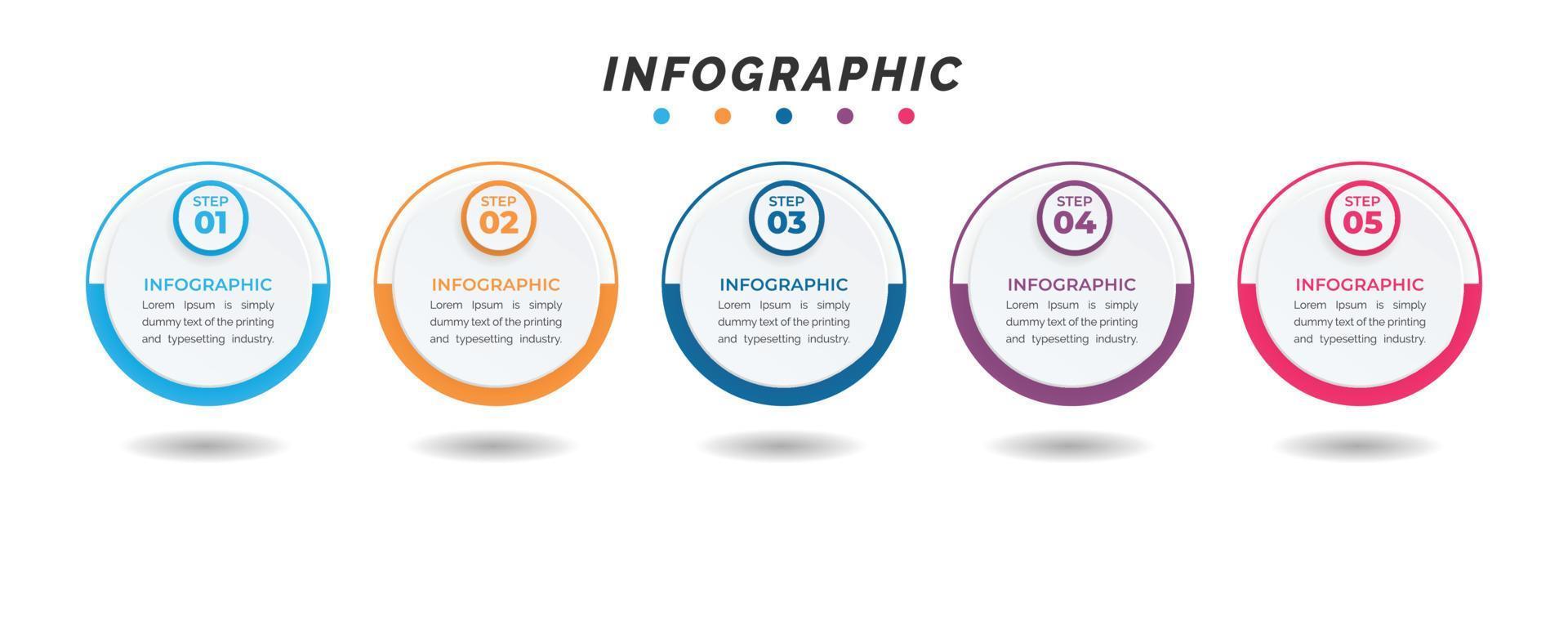 INFOGRAPHIC

STEP 01

INFOGRAPHIC

Lorem Ipsum is simply dummy text of the printing and typesetting industry.

STEP 02

INFOGRAPHIC

Lorem Ipsum is simply dummy text of the printing and typesetting industry.

STEP 03

INFOGRAPHIC

Lorem Ipsum is simply dummy text of the printing and typesetting industry.

STEP 04

INFOGRAPHIC

Lorem Ipsum is simply dummy text of the printing and typesetting industry.

STEP 05

INFOGRAPHIC

Lorem Ipsum is simply dummy text of the printing and typesetting industry.