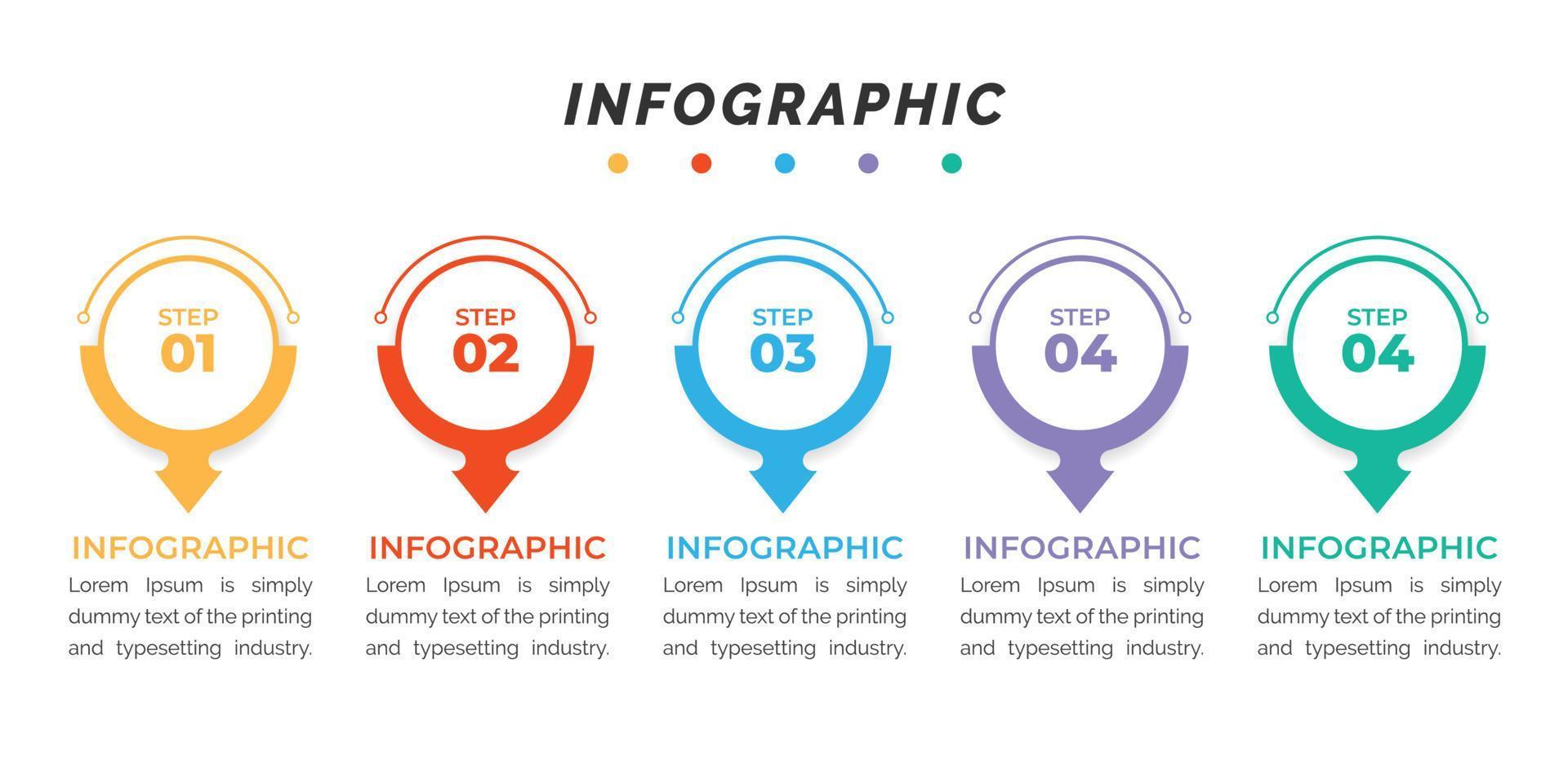 INFOGRAPHIC

STEP
01

INFOGRAPHIC

Lorem Ipsum is simply dummy text of the printing and typesetting industry.

STEP
02

INFOGRAPHIC

Lorem Ipsum is simply dummy text of the printing and typesetting industry.

STEP
03

INFOGRAPHIC

Lorem Ipsum is simply dummy text of the printing and typesetting industry.

STEP
04

INFOGRAPHIC

Lorem Ipsum is simply dummy text of the printing and typesetting industry.

STEP
04

INFOGRAPHIC

Lorem Ipsum is simply dummy text of the printing and typesetting industry.