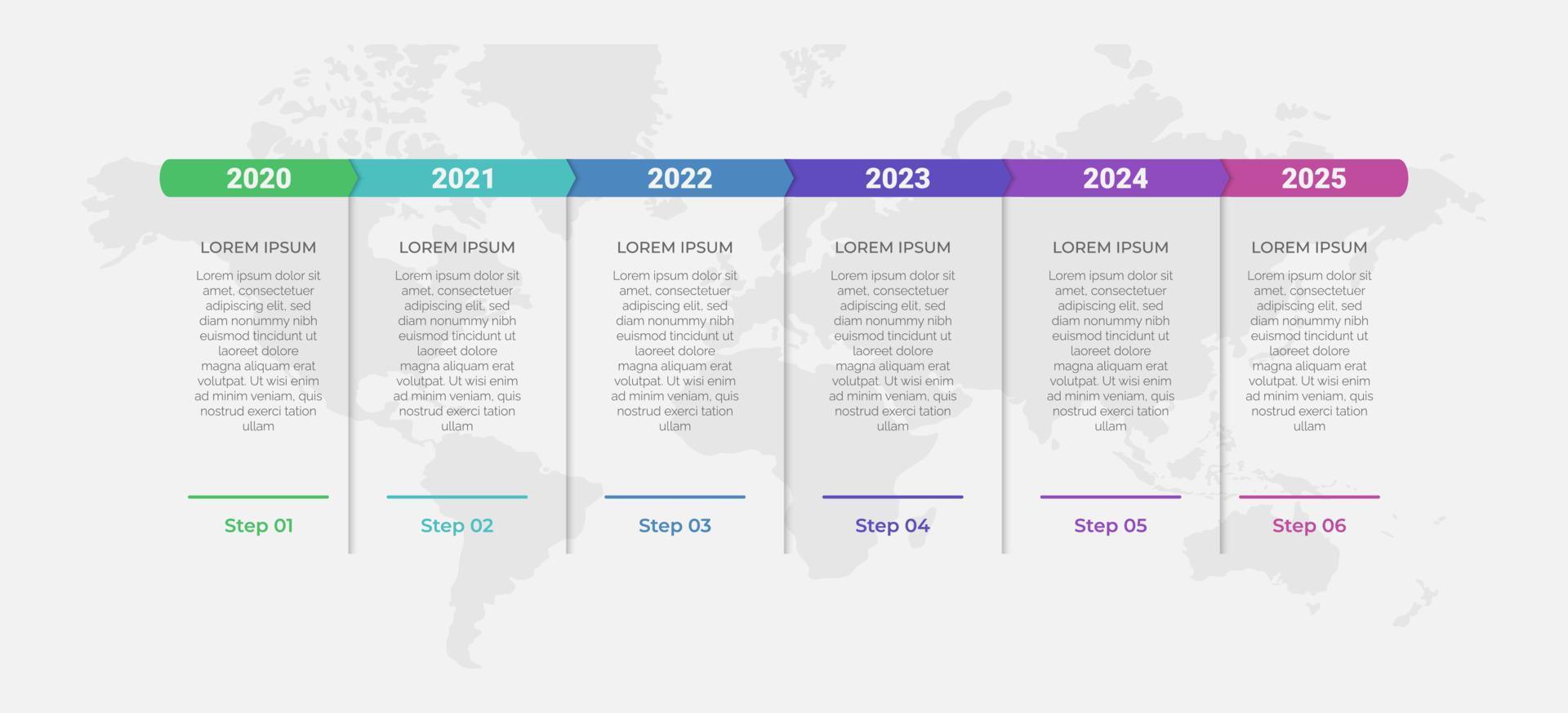 2020

LOREM IPSUM

Lorem ipsum dolor sit amet, consectetuer adipiscing elit, sed diam nonummy nibh euismod tincidunt ut laoreet dolore magna aliquam erat volutpat. Ut wisi enim ad minim veniam, quis nostrud exerci tation ullam

Step 01

2021

LOREM IPSUM

Lorem ipsum dolor sit amet, consectetuer adipiscing elit, sed diam nonummy nibh euismod tincidunt ut laoreet dolore magna aliquam erat volutpat. Ut wisi enim ad minim veniam, quis nostrud exerci tation ullam

Step 02

2022

LOREM IPSUM

Lorem ipsum dolor sit amet, consectetuer adipiscing elit, sed diam nonummy nibh euismod tincidunt ut laoreet dolore magna aliquam erat volutpat. Ut wisi enim ad minim veniam, quis nostrud exerci tation ullam

Step 03

2023

LOREM IPSUM

Lorem ipsum dolor sit amet, consectetuer adipiscing elit, sed diam nonummy nibh euismod tincidunt ut laoreet dolore magna aliquam erat volutpat. Ut wisi enim ad minim veniam, quis nostrud exerci tation ullam

Step 04

2024

LOREM IPSUM

Lorem ipsum dolor sit amet, consectetuer adipiscing elit, sed diam nonummy nibh euismod tincidunt ut laoreet dolore magna aliquam erat volutpat. Ut wisi enim ad minim veniam, quis nostrud exerci tation ullam

Step 05

2025

LOREM IPSUM

Lorem ipsum dolor sit amet, consectetuer adipiscing elit, sed diam nonummy nibh euismod tincidunt ut laoreet dolore magna aliquam erat volutpat. Ut wisi enim ad minim veniam, quis nostrud exerci tation ullam

Step 06