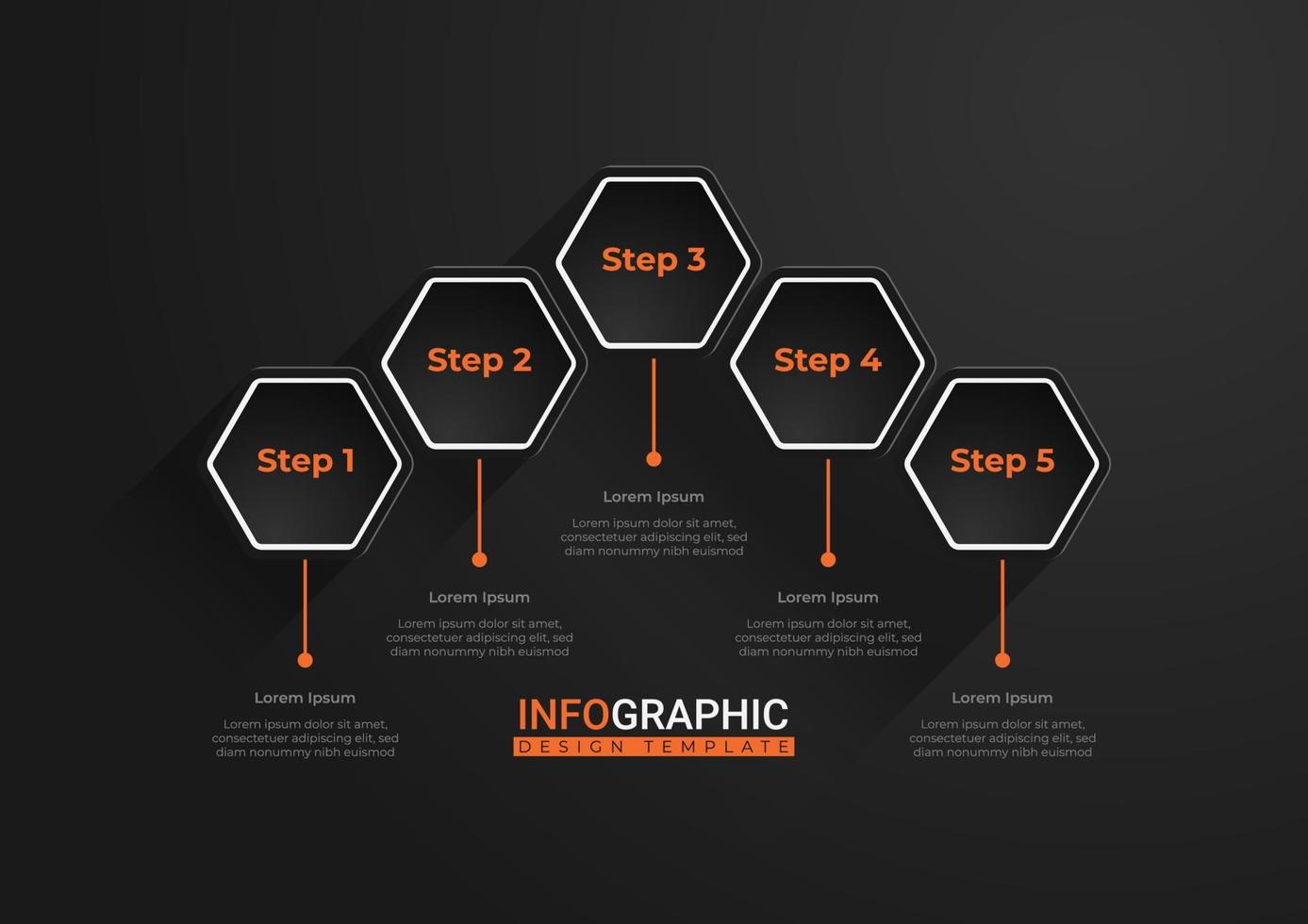 Step 1

Lorem Ipsum

Lorem ipsum dolor sit amet, consectetuer adipiscing elit, sed diam nonummy nibh euismod

Step 2

Lorem Ipsum

Lorem ipsum dolor sit amet, consectetuer adipiscing elit, sed diam nonummy nibh euismod

Step 3

Lorem Ipsum

Lorem ipsum dolor sit amet, consectetuer adipiscing elit, sed diam nonummy nibh euismod

Step 4

Lorem Ipsum

Lorem ipsum dolor sit amet, consectetuer adipiscing elit, sed diam nonummy nibh euismod

Step 5

Lorem Ipsum

Lorem ipsum dolor sit amet, consectetuer adipiscing elit, sed diam nonummy nibh euismod

INFOGRAPHIC
DESIGN TEMPLATE