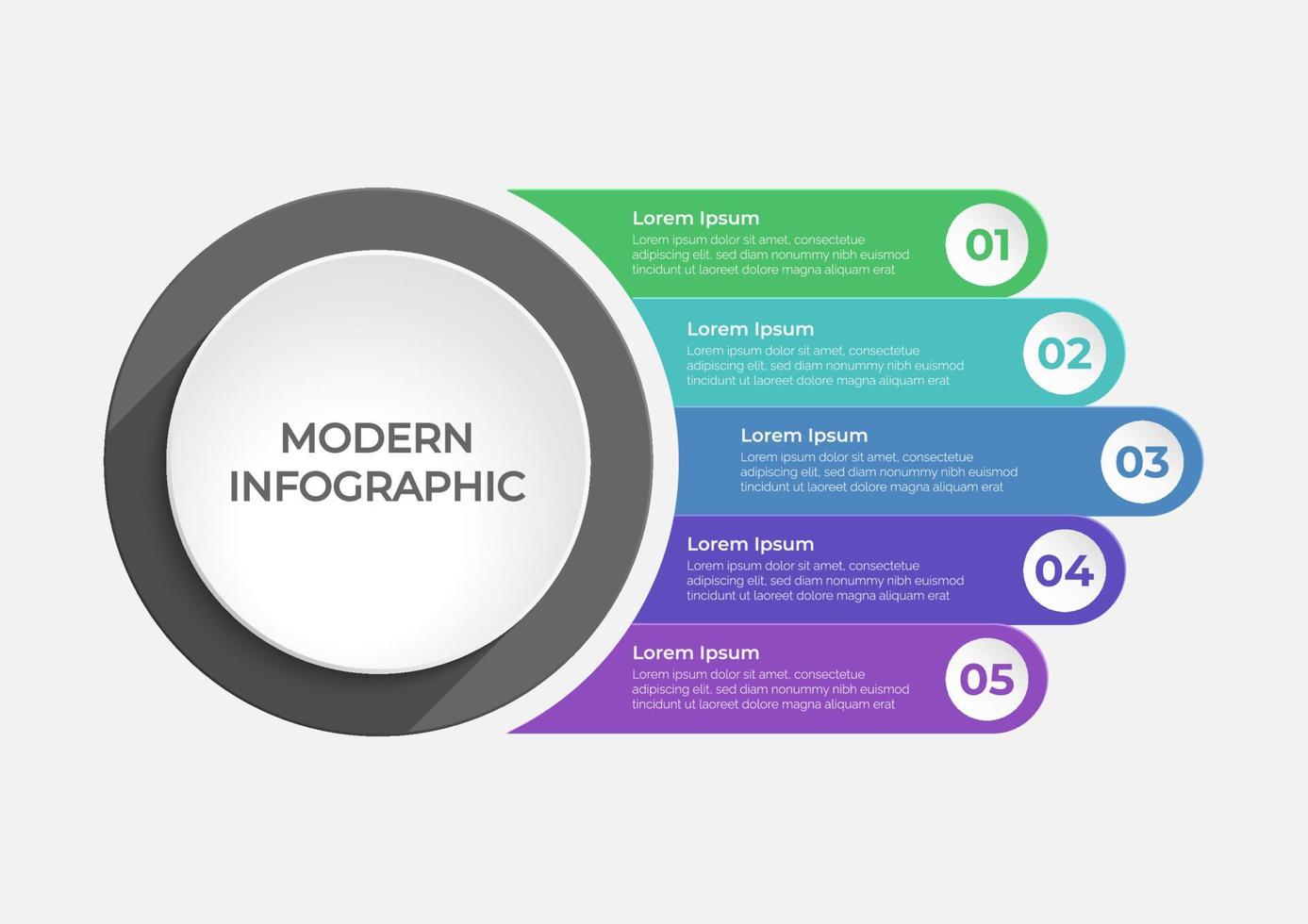 MODERN INFOGRAPHIC

Lorem Ipsum
Lorem ipsum dolor sit amet, consectetue adipiscing elit, sed diam nonummy nibh euismod tincidunt ut laoreet dolore magna aliquam erat
01

Lorem Ipsum
Lorem ipsum dolor sit amet, consectetue adipiscing elit, sed diam nonummy nibh euismod tincidunt ut laoreet dolore magna aliquam erat
02

Lorem Ipsum
Lorem ipsum dolor sit amet, consectetue adipiscing elit, sed diam nonummy nibh euismod tincidunt ut laoreet dolore magna aliquam erat
03

Lorem Ipsum
Lorem ipsum dolor sit amet, consectetue adipiscing elit, sed diam nonummy nibh euismod tincidunt ut laoreet dolore magna aliquam erat
04

Lorem Ipsum
Lorem ipsum dolor sit amet, consectetue adipiscing elit, sed diam nonummy nibh euismod tincidunt ut laoreet dolore magna aliquam erat
05