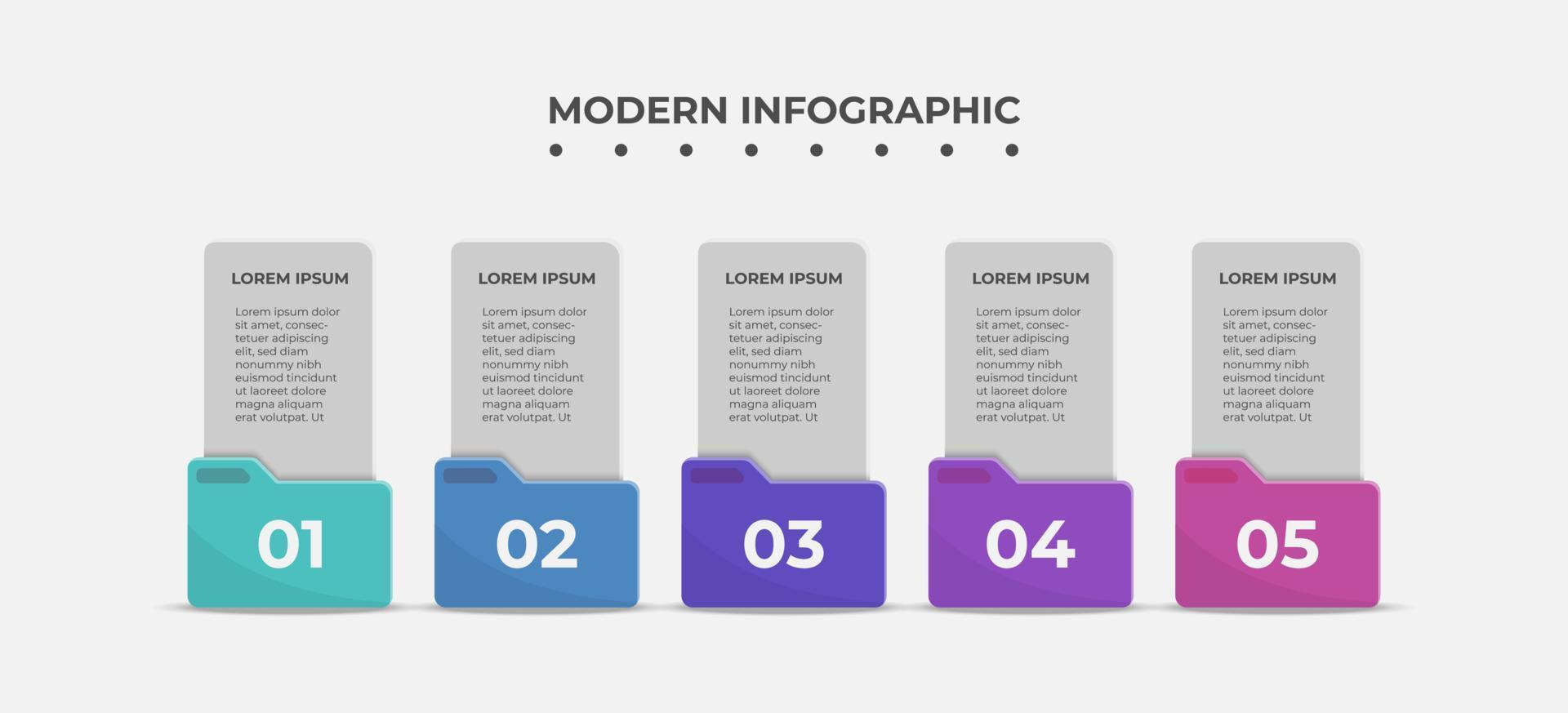 MODERN INFOGRAPHIC

LOREM IPSUM

Lorem ipsum dolor sit amet, consectetuer adipiscing elit, sed diam nonummy nibh euismod tincidunt ut laoreet dolore magna aliquam erat volutpat. Ut

01

LOREM IPSUM

Lorem ipsum dolor sit amet, consectetuer adipiscing elit, sed diam nonummy nibh euismod tincidunt ut laoreet dolore magna aliquam erat volutpat. Ut

02

LOREM IPSUM

Lorem ipsum dolor sit amet, consectetuer adipiscing elit, sed diam nonummy nibh euismod tincidunt ut laoreet dolore magna aliquam erat volutpat. Ut

03

LOREM IPSUM

Lorem ipsum dolor sit amet, consectetuer adipiscing elit, sed diam nonummy nibh euismod tincidunt ut laoreet dolore magna aliquam erat volutpat. Ut

04

LOREM IPSUM

Lorem ipsum dolor sit amet, consectetuer adipiscing elit, sed diam nonummy nibh euismod tincidunt ut laoreet dolore magna aliquam erat volutpat. Ut

05