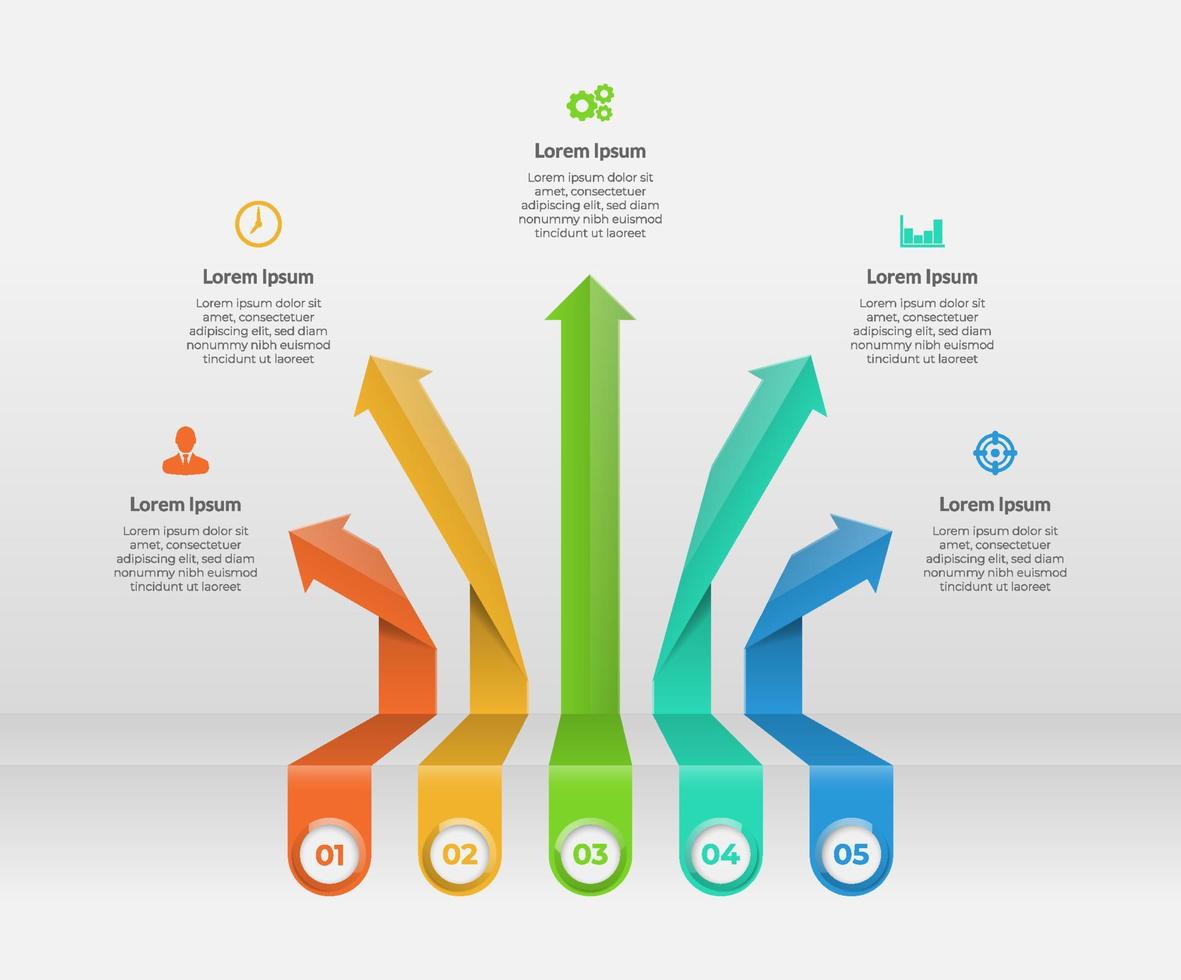 Lorem Ipsum
Lorem ipsum dolor sit amet, consectetuer adipiscing elit, sed diam nonummy nibh euismod tincidunt ut laoreet

Lorem Ipsum
Lorem ipsum dolor sit amet, consectetuer adipiscing elit, sed diam nonummy nibh euismod tincidunt ut laoreet

Lorem Ipsum
Lorem ipsum dolor sit amet, consectetuer adipiscing elit, sed diam nonummy nibh euismod tincidunt ut laoreet

Lorem Ipsum
Lorem ipsum dolor sit amet, consectetuer adipiscing elit, sed diam nonummy nibh euismod tincidunt ut laoreet

Lorem Ipsum
Lorem ipsum dolor sit amet, consectetuer adipiscing elit, sed diam nonummy nibh euismod tincidunt ut laoreet

01
02
03
04
05