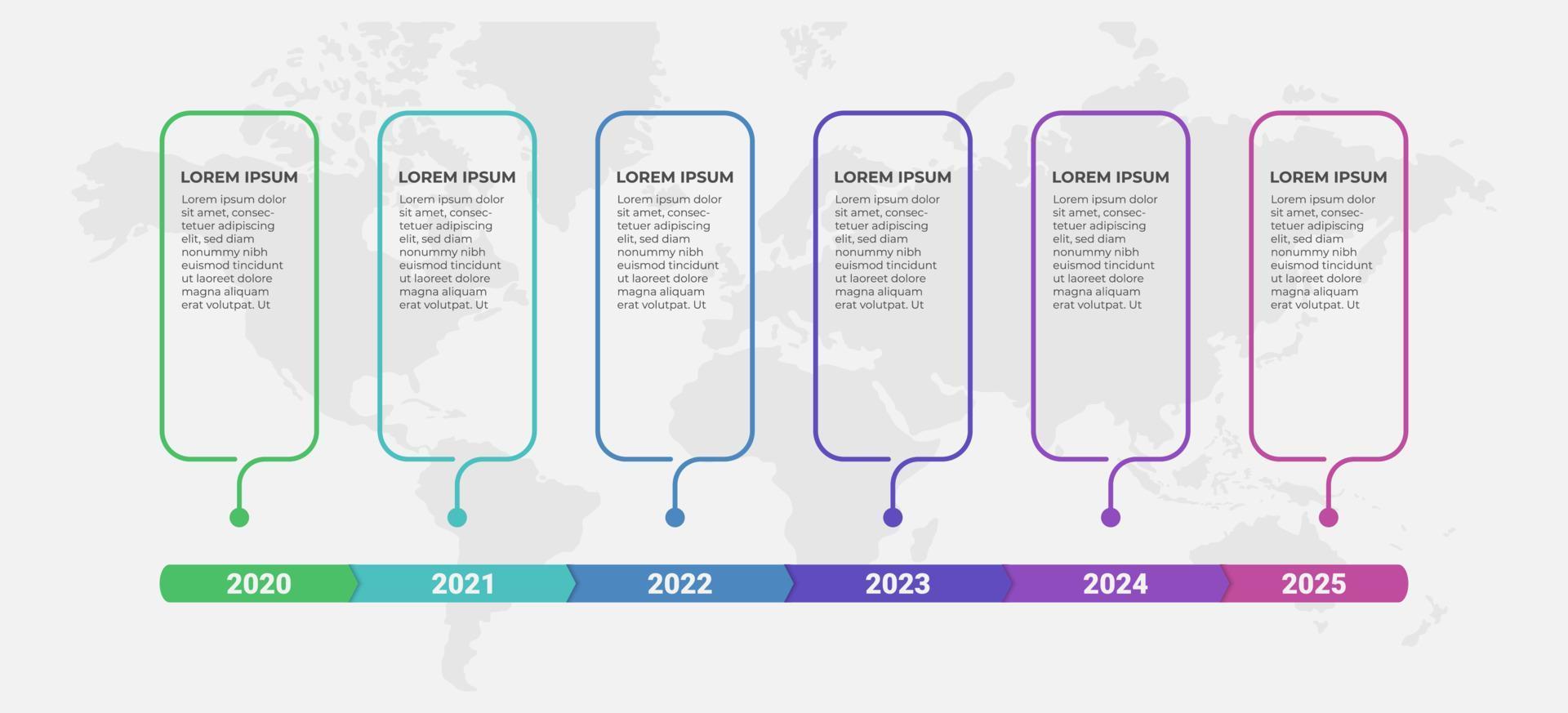 LOREM IPSUM
Lorem ipsum dolor sit amet, consectetuer adipiscing elit, sed diam nonummy nibh euismod tincidunt ut laoreet dolore magna aliquam erat volutpat. Ut

LOREM IPSUM
Lorem ipsum dolor sit amet, consectetuer adipiscing elit, sed diam nonummy nibh euismod tincidunt ut laoreet dolore magna aliquam erat volutpat. Ut

LOREM IPSUM
Lorem ipsum dolor sit amet, consectetuer adipiscing elit, sed diam nonummy nibh euismod tincidunt ut laoreet dolore magna aliquam erat volutpat. Ut

LOREM IPSUM
Lorem ipsum dolor sit amet, consectetuer adipiscing elit, sed diam nonummy nibh euismod tincidunt ut laoreet dolore magna aliquam erat volutpat. Ut

LOREM IPSUM
Lorem ipsum dolor sit amet, consectetuer adipiscing elit, sed diam nonummy nibh euismod tincidunt ut laoreet dolore magna aliquam erat volutpat. Ut

LOREM IPSUM
Lorem ipsum dolor sit amet, consectetuer adipiscing elit, sed diam nonummy nibh euismod tincidunt ut laoreet dolore magna aliquam erat volutpat. Ut

2020
2021
2022
2023
2024
2025