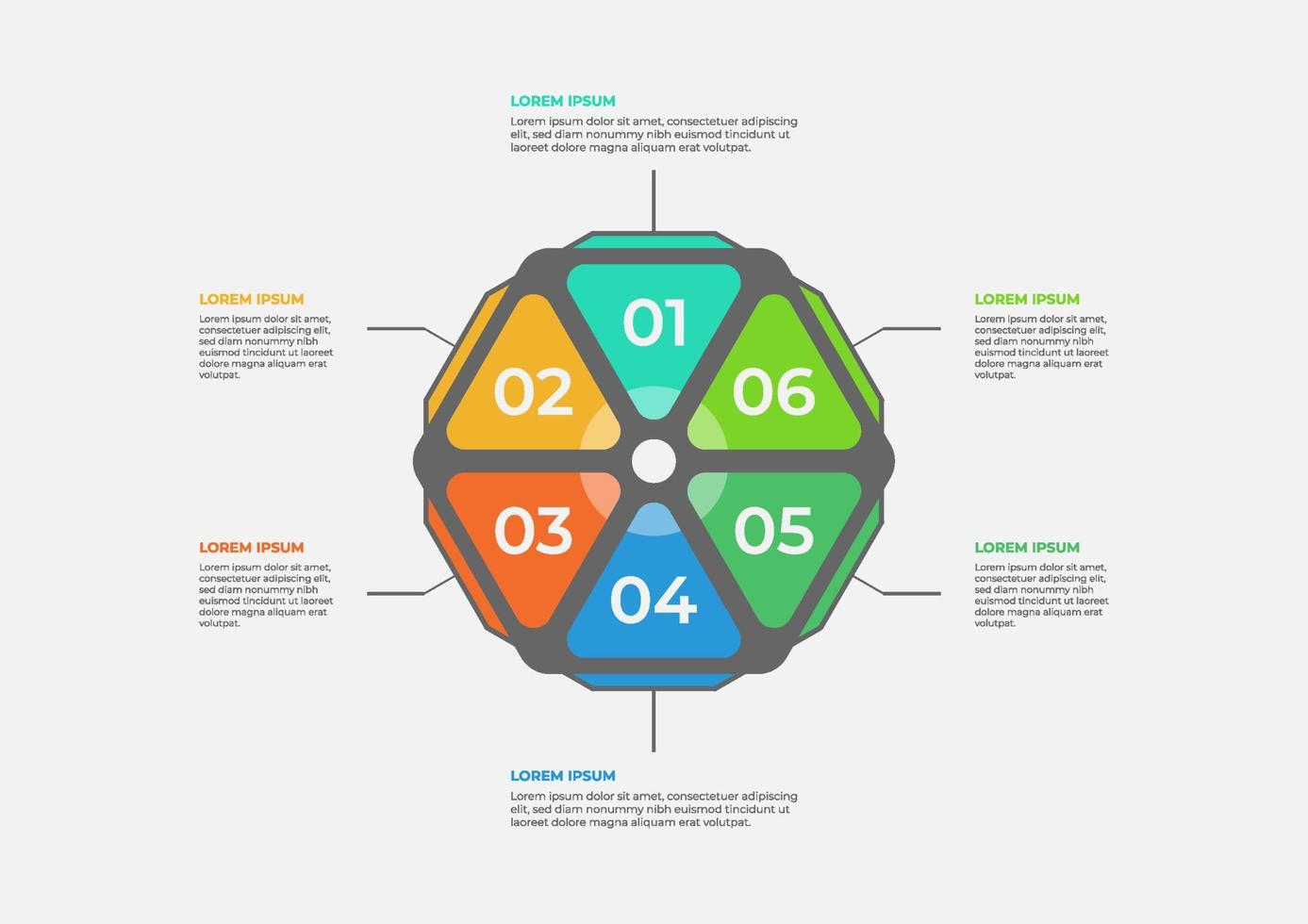 LOREM IPSUM
Lorem ipsum dolor sit amet, consectetuer adipiscing elit, sed diam nonummy nibh euismod tincidunt ut laoreet dolore magna aliquam erat volutpat.

LOREM IPSUM
Lorem ipsum dolor sit amet, consectetuer adipiscing elit, sed diam nonummy nibh euismod tincidunt ut laoreet dolore magna aliquam erat volutpat.

LOREM IPSUM
Lorem ipsum dolor sit amet, consectetuer adipiscing elit, sed diam nonummy nibh euismod tincidunt ut laoreet dolore magna aliquam erat volutpat.

01

02

06

03

05

04

LOREM IPSUM
Lorem ipsum dolor sit amet, consectetuer adipiscing elit, sed diam nonummy nibh euismod tincidunt ut laoreet dolore magna aliquam erat volutpat.

LOREM IPSUM
Lorem ipsum dolor sit amet, consectetuer adipiscing elit, sed diam nonummy nibh euismod tincidunt ut laoreet dolore magna aliquam erat volutpat.

LOREM IPSUM
Lorem ipsum dolor sit amet, consectetuer adipiscing elit, sed diam nonummy nibh euismod tincidunt ut laoreet dolore magna aliquam erat volutpat.