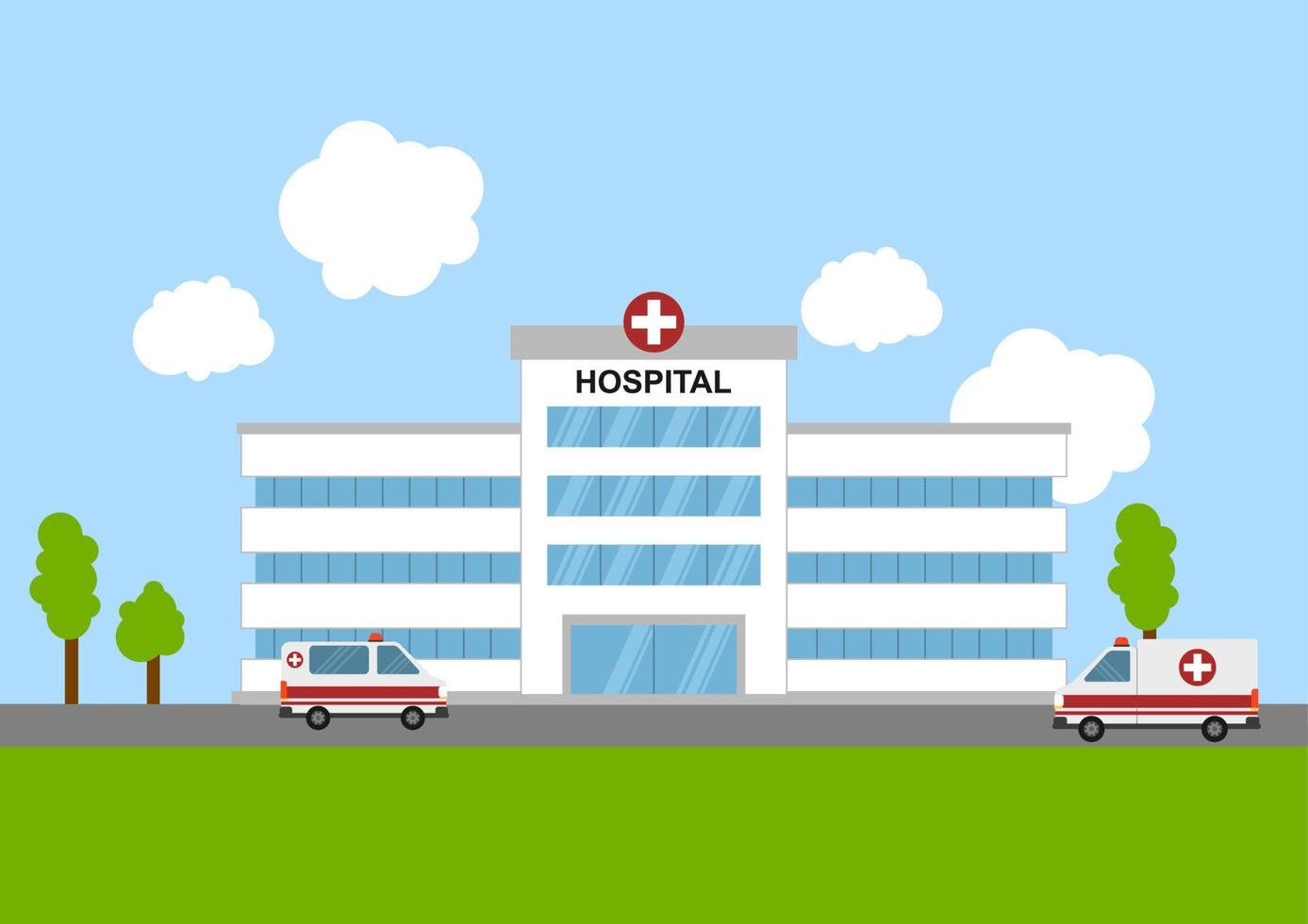 HOSPITAL