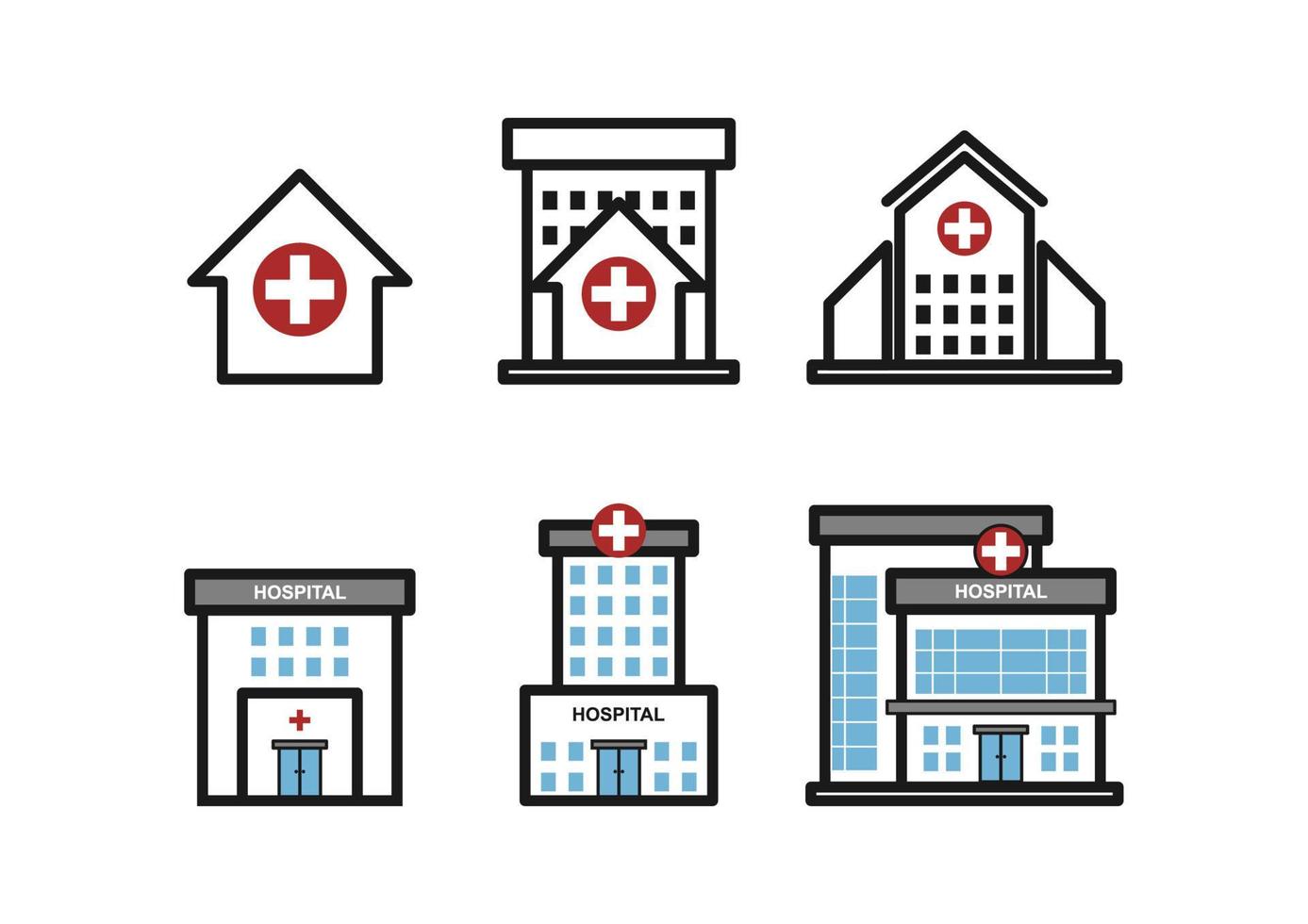 HOSPITAL

HOSPITAL

HOSPITAL