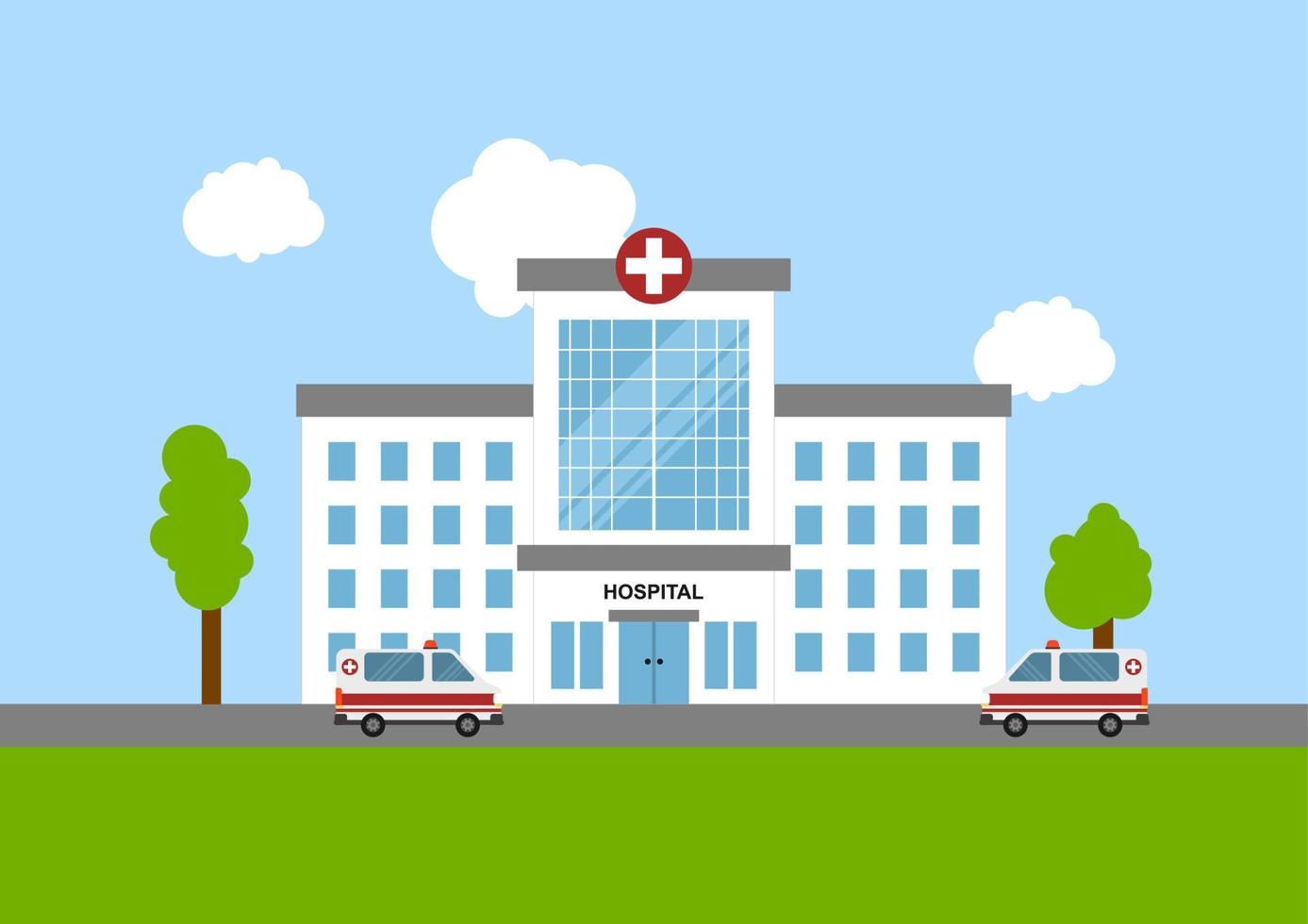 HOSPITAL