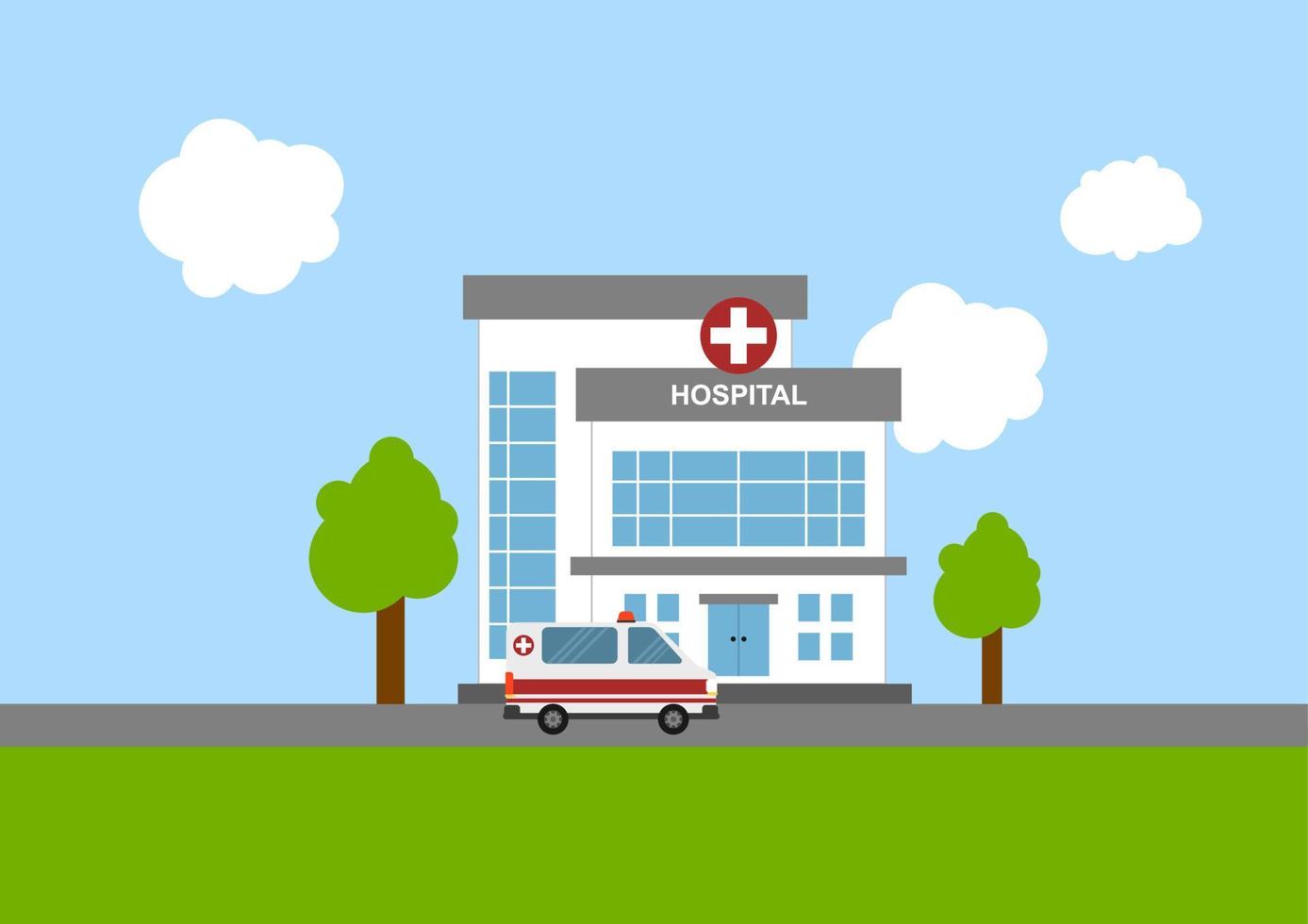 HOSPITAL