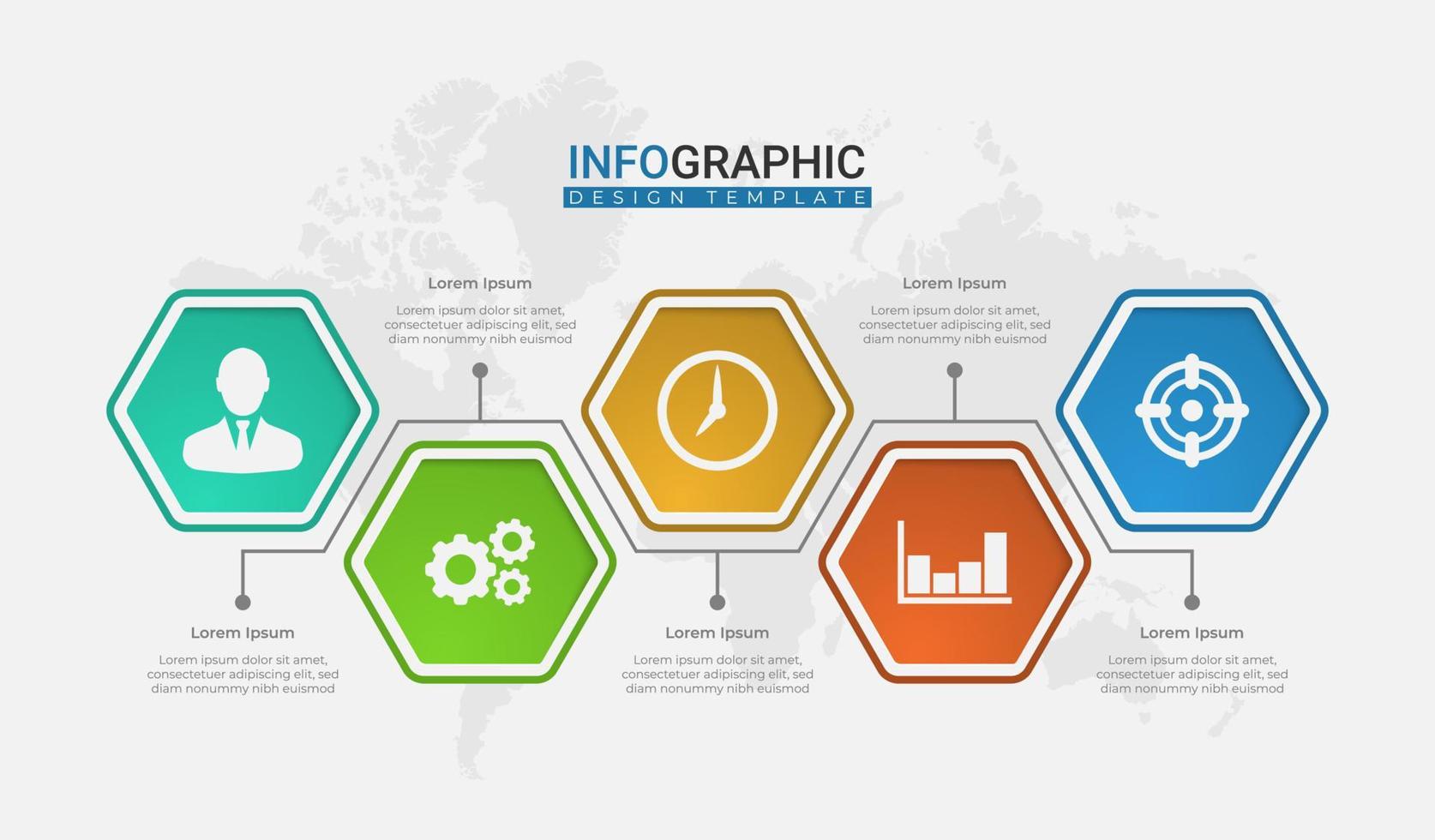 INFOGRAPHIC
DESIGN TEMPLATE

Lorem Ipsum
Lorem ipsum dolor sit amet, consectetuer adipiscing elit, sed diam nonummy nibh euismod

Lorem Ipsum
Lorem ipsum dolor sit amet, consectetuer adipiscing elit, sed diam nonummy nibh euismod

Lorem Ipsum
Lorem ipsum dolor sit amet, consectetuer adipiscing elit, sed diam nonummy nibh euismod

Lorem Ipsum
Lorem ipsum dolor sit amet, consectetuer adipiscing elit, sed diam nonummy nibh euismod

Lorem Ipsum
Lorem ipsum dolor sit amet, consectetuer adipiscing elit, sed diam nonummy nibh euismod