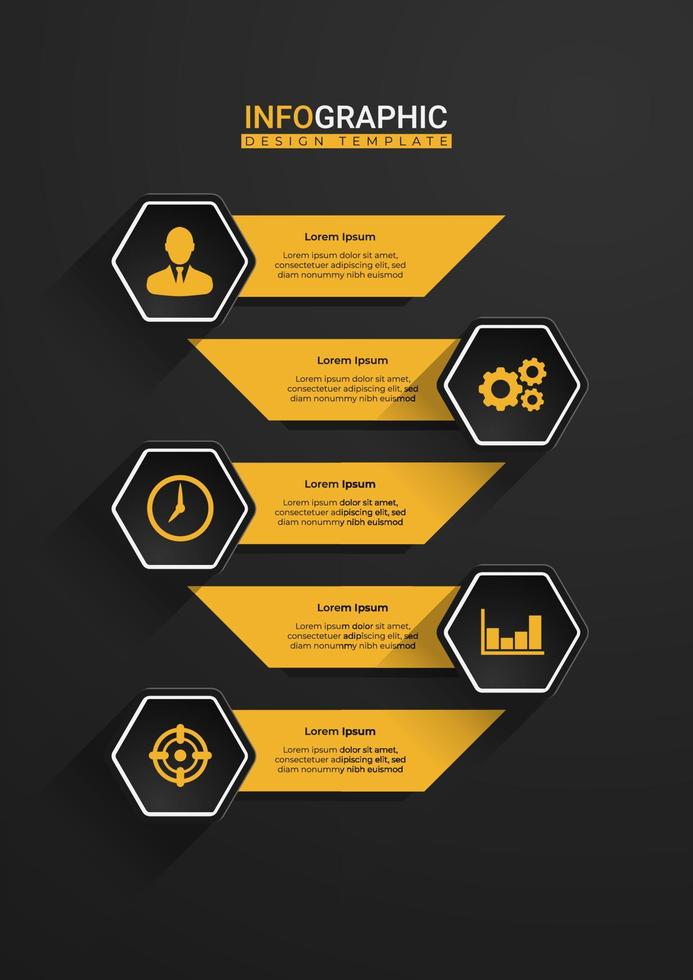 INFOGRAPHIC
DESIGN TEMPLATE

Lorem Ipsum
Lorem ipsum dolor sit amet, consectetuer adipiscing elit, sed diam nonummy nibh euismod

Lorem Ipsum
Lorem ipsum dolor sit amet, consectetuer adipiscing elit, sed diam nonummy nibh euismod

Lorem Ipsum
Lorem ipsum dolor sit amet, consectetuer adipiscing elit, sed diam nonummy nibh euismod

Lorem Ipsum
Lorem ipsum dolor sit amet, consectetuer adipiscing elit, sed diam nonummy nibh euismod

Lorem Ipsum
Lorem ipsum dolor sit amet, consectetuer adipiscing elit, sed diam nonummy nibh euismod