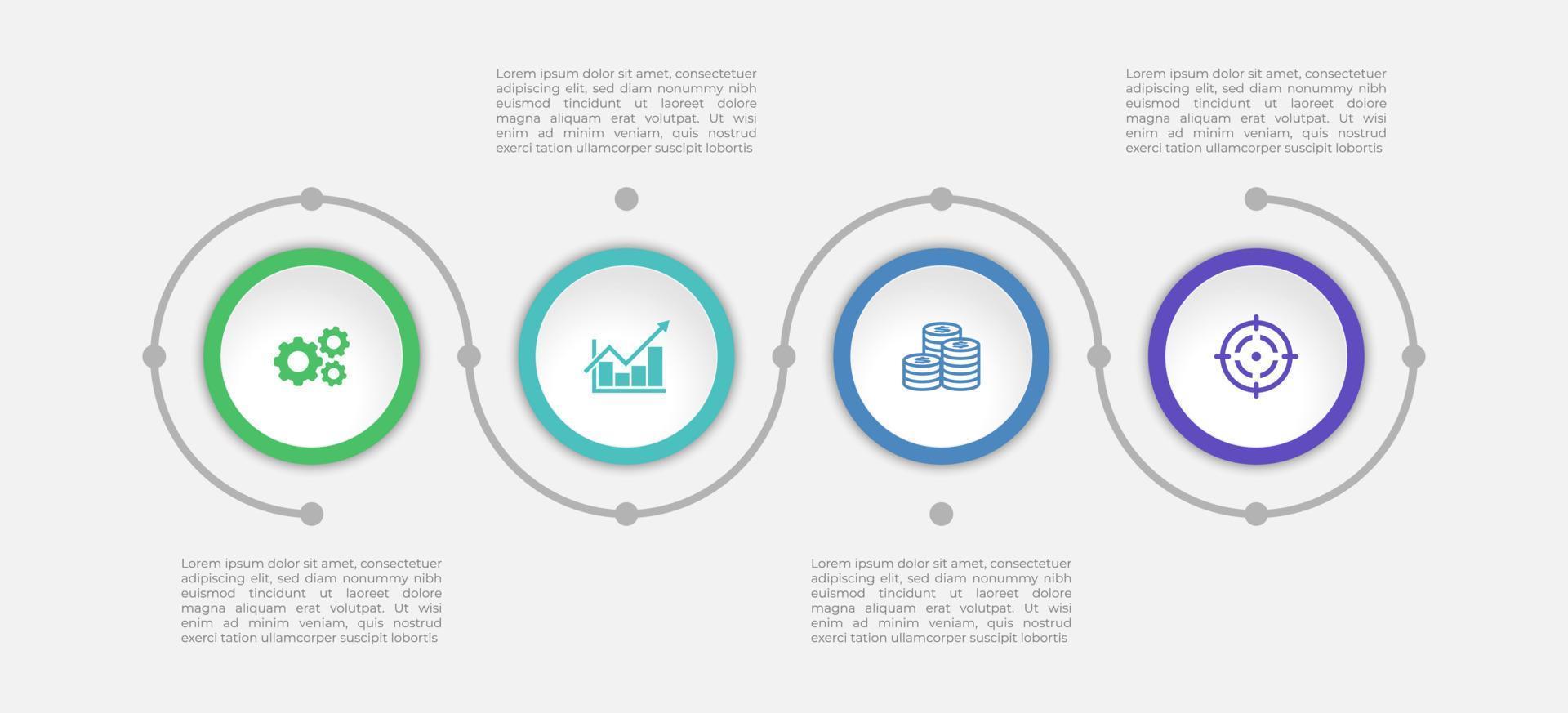 Lorem ipsum dolor sit amet, consectetuer adipiscing elit, sed diam nonummy nibh euismod tincidunt ut laoreet dolore magna aliquam erat volutpat. Ut wisi enim ad minim veniam, quis nostrud exerci tation ullamcorper suscipit lobortis

Lorem ipsum dolor sit amet, consectetuer adipiscing elit, sed diam nonummy nibh euismod tincidunt ut laoreet dolore magna aliquam erat volutpat. Ut wisi enim ad minim veniam, quis nostrud exerci tation ullamcorper suscipit lobortis

Lorem ipsum dolor sit amet, consectetuer adipiscing elit, sed diam nonummy nibh euismod tincidunt ut laoreet dolore magna aliquam erat volutpat. Ut wisi enim ad minim veniam, quis nostrud exerci tation ullamcorper suscipit lobortis

Lorem ipsum dolor sit amet, consectetuer adipiscing elit, sed diam nonummy nibh euismod tincidunt ut laoreet dolore magna aliquam erat volutpat. Ut wisi enim ad minim veniam, quis nostrud exerci tation ullamcorper suscipit lobortis